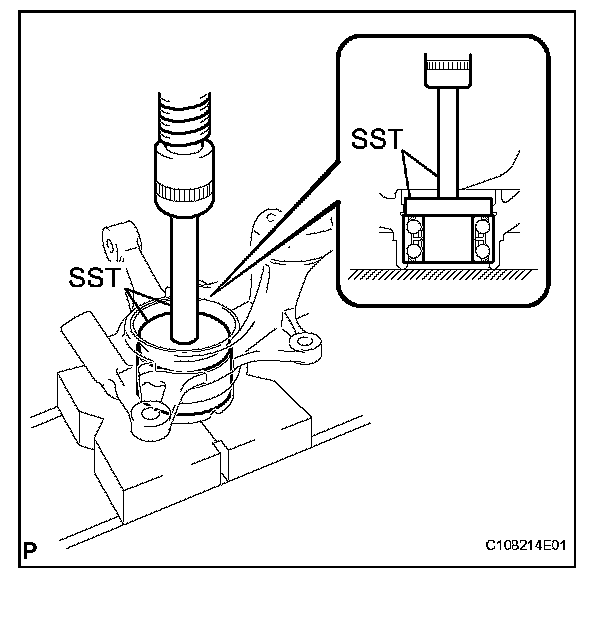 SST

SST

P

C108214E01