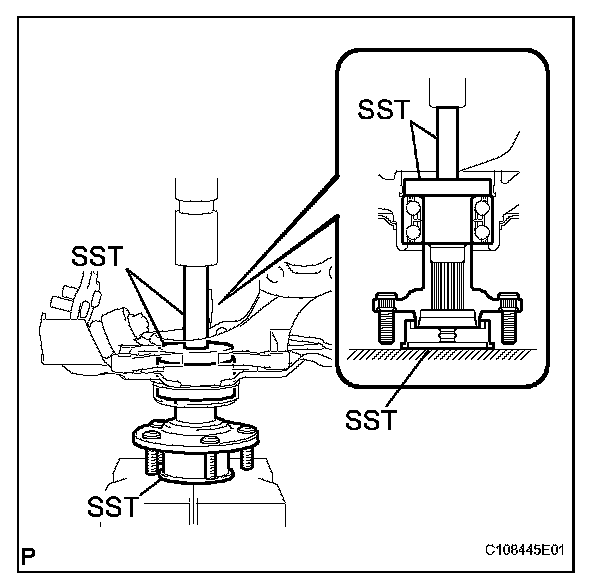 SST

SST

SST

SST

P

C108445E01