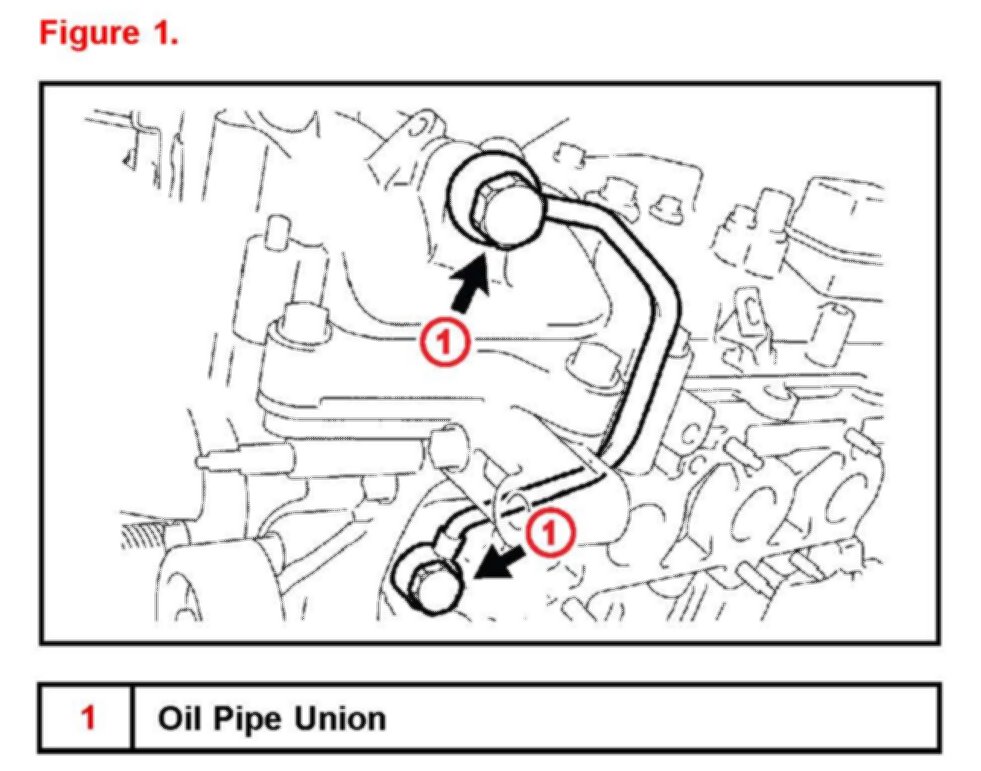 Figure 1.

1

1

| 1 | Oil Pipe Union |
|---|---|