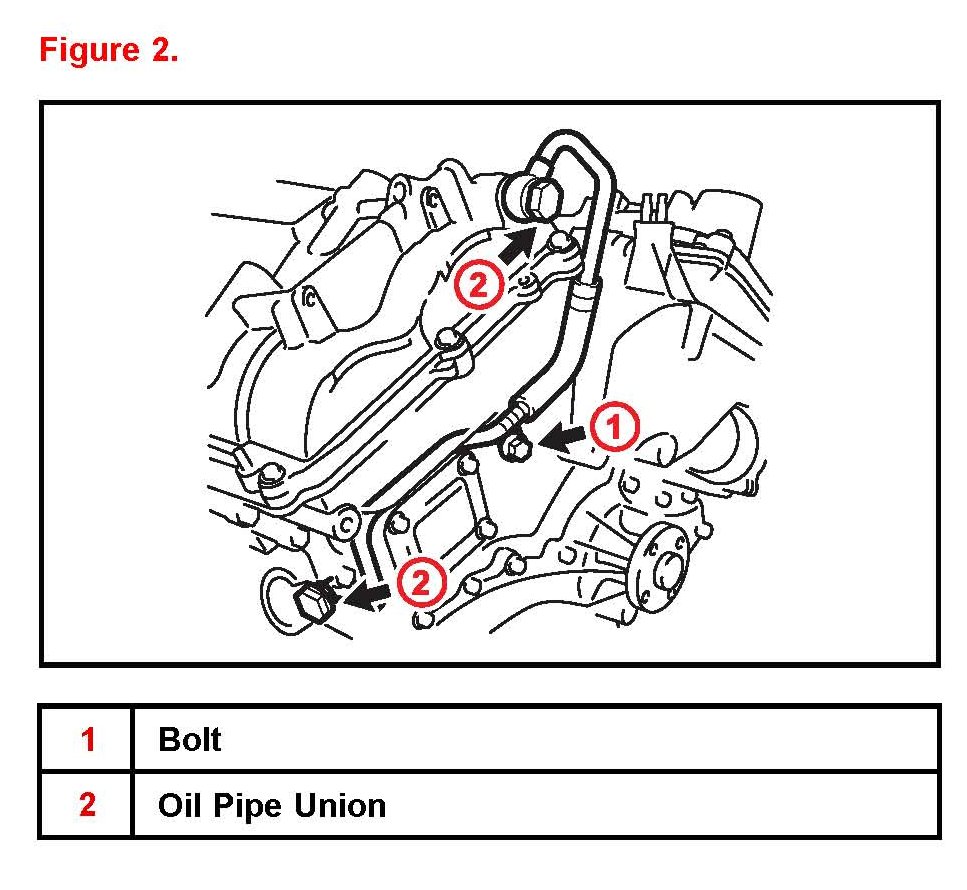 Figure 2.

2

1

2

| 1 | Bolt |
|---|---|
| 2 | Oil Pipe Union |