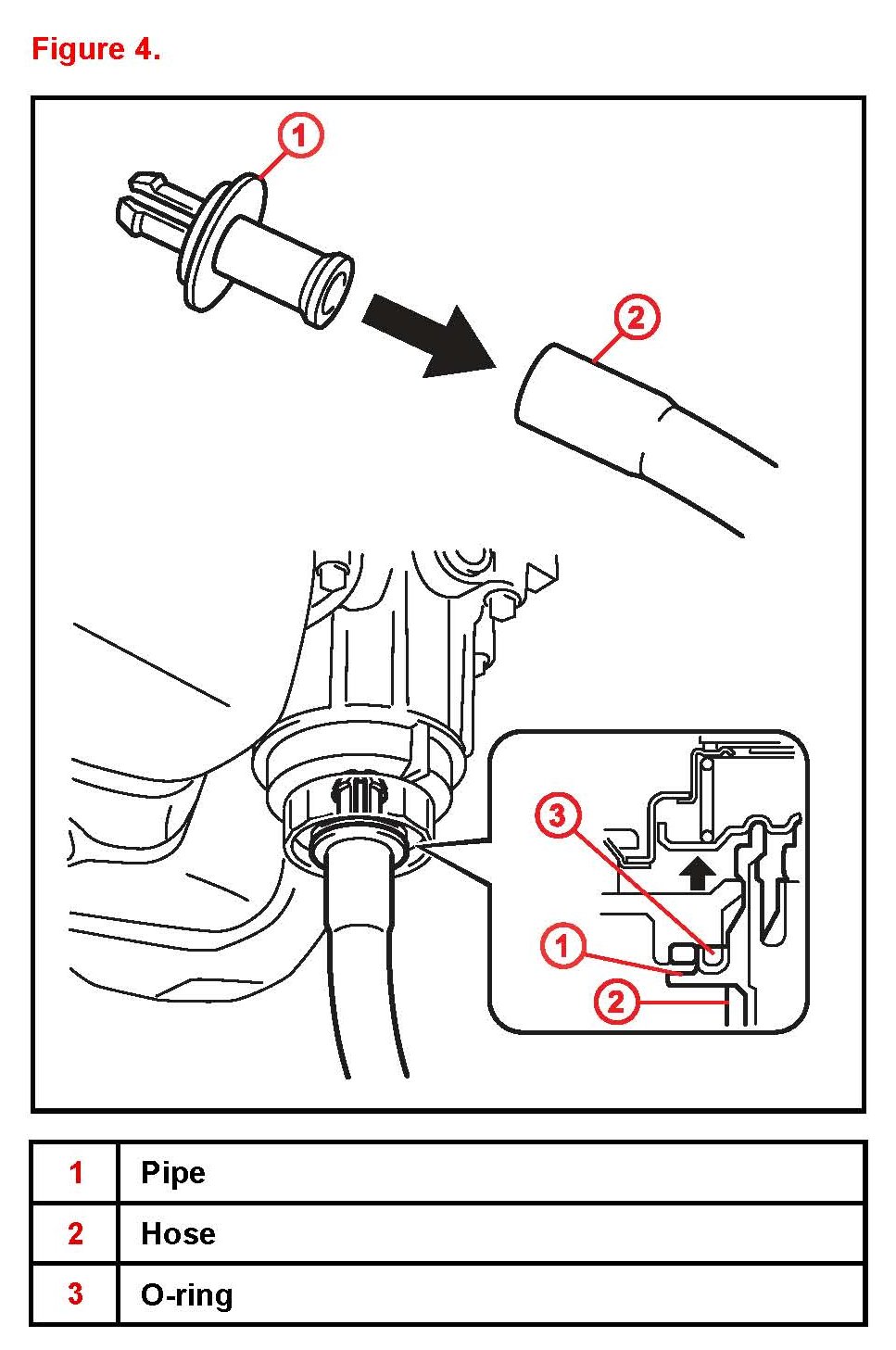 Figure 4.

1

2

3

1

2

| 1 | Pipe |
|---|---|
| 2 | Hose |
| 3 | O-ring |