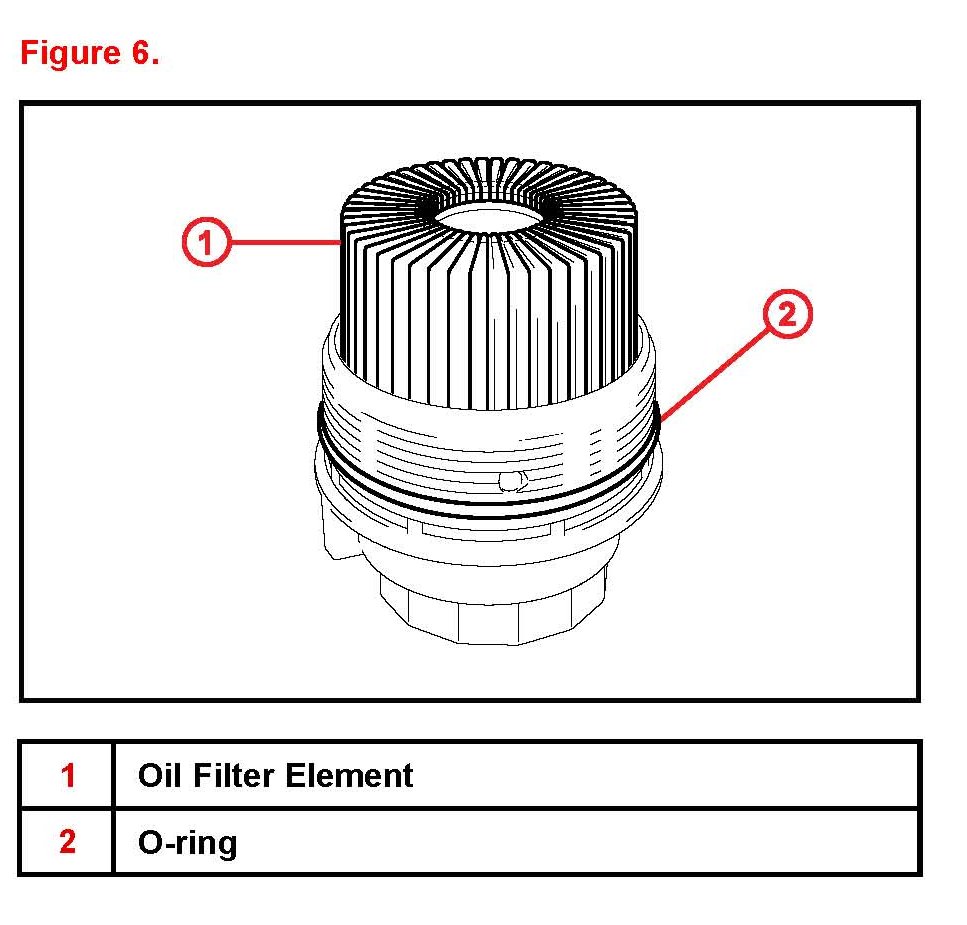 Figure 6.

1

2

| 1 | Oil Filter Element |
|---|---|
| 2 | O-ring |