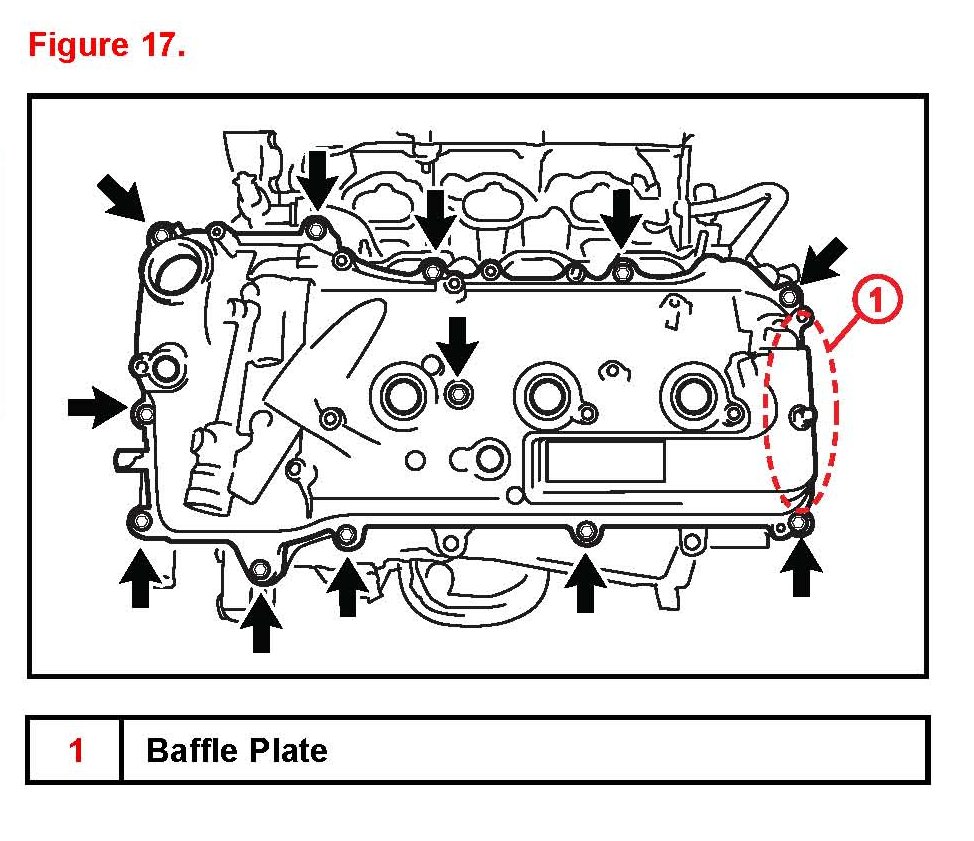 Figure 17.

1

| 1 | Baffle Plate |
|---|---|