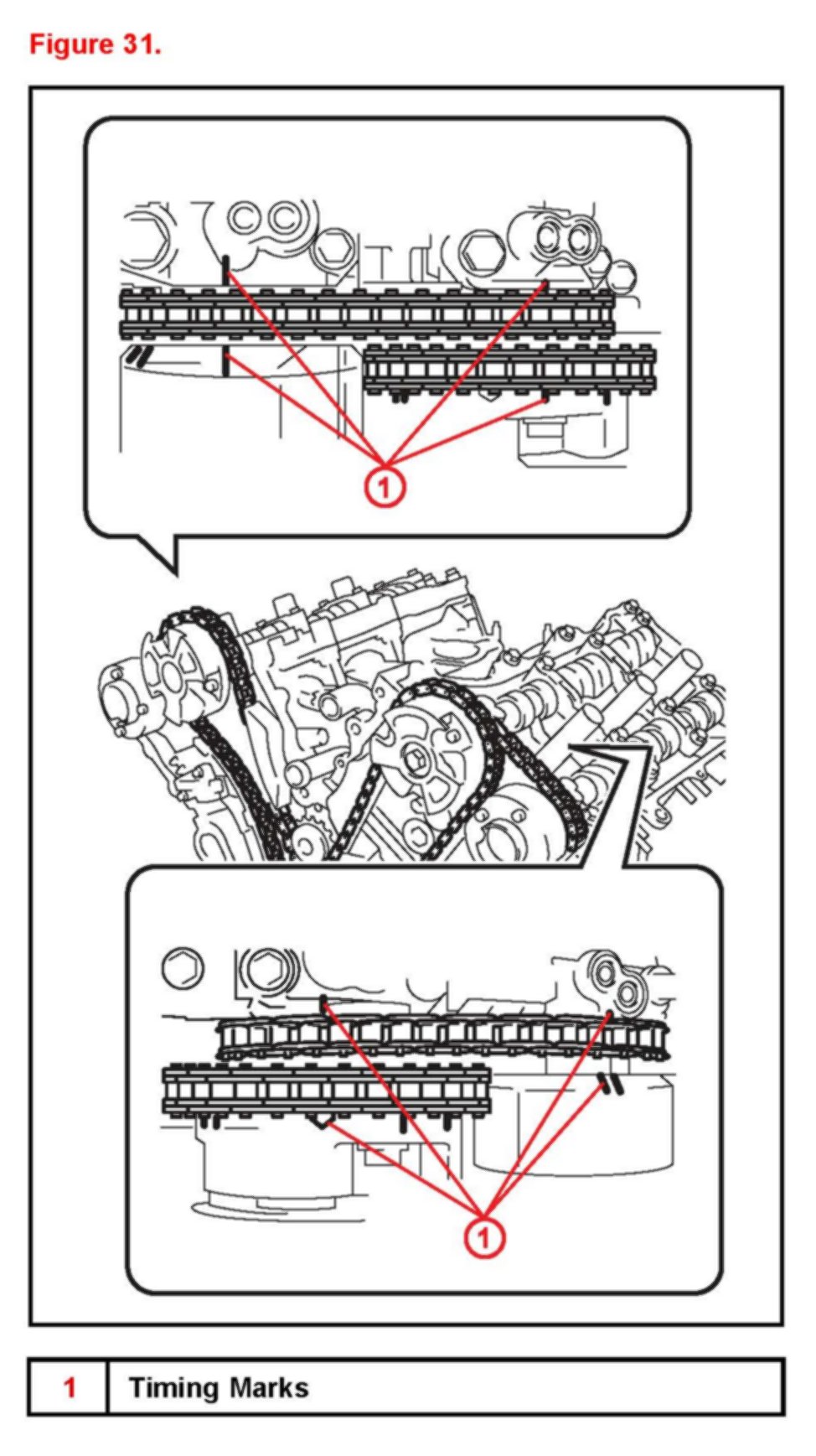 Figure 31.

1

1

| 1 | Timing Marks |
|---|---|