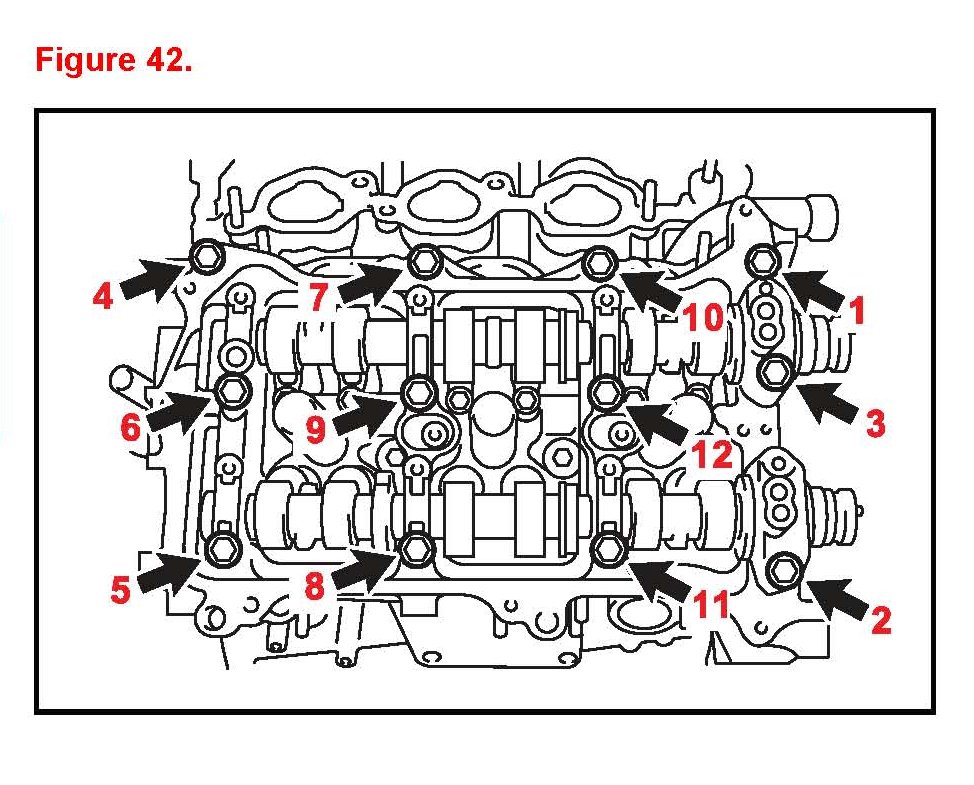 Figure 42.

4
7
10
1
6
9
12
3
5
8
11
2