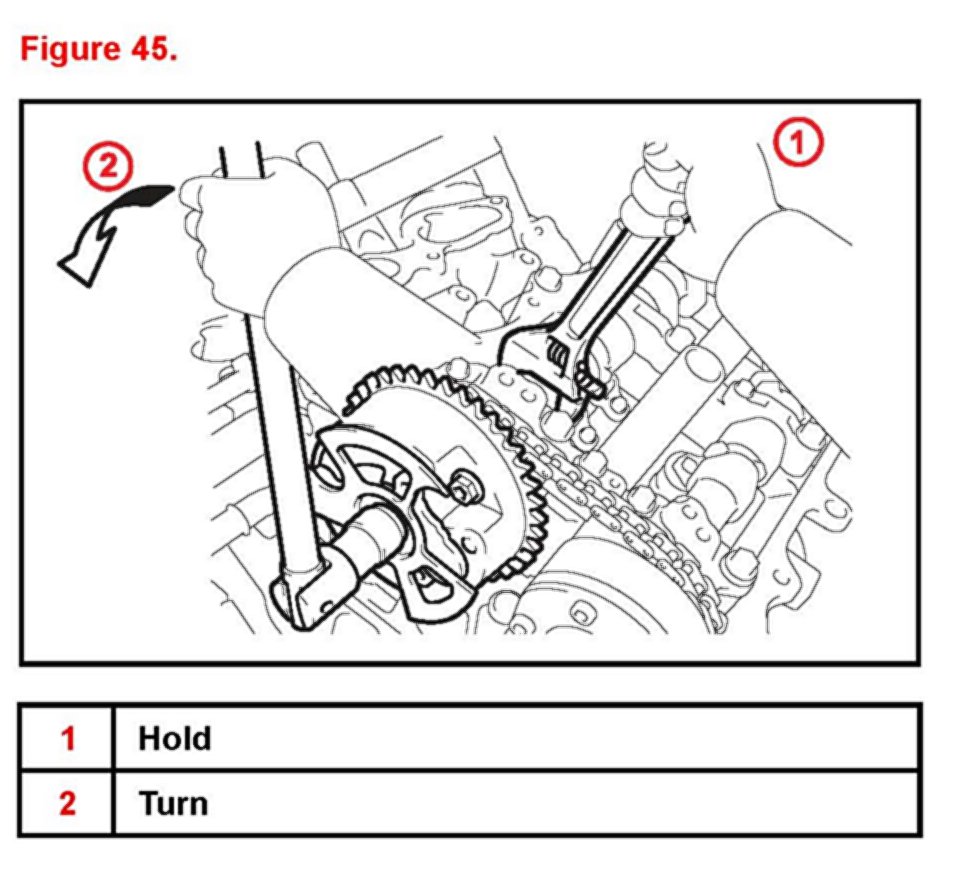 Figure 45.

2

1

| 1 | Hold |
|---|---|
| 2 | Turn |