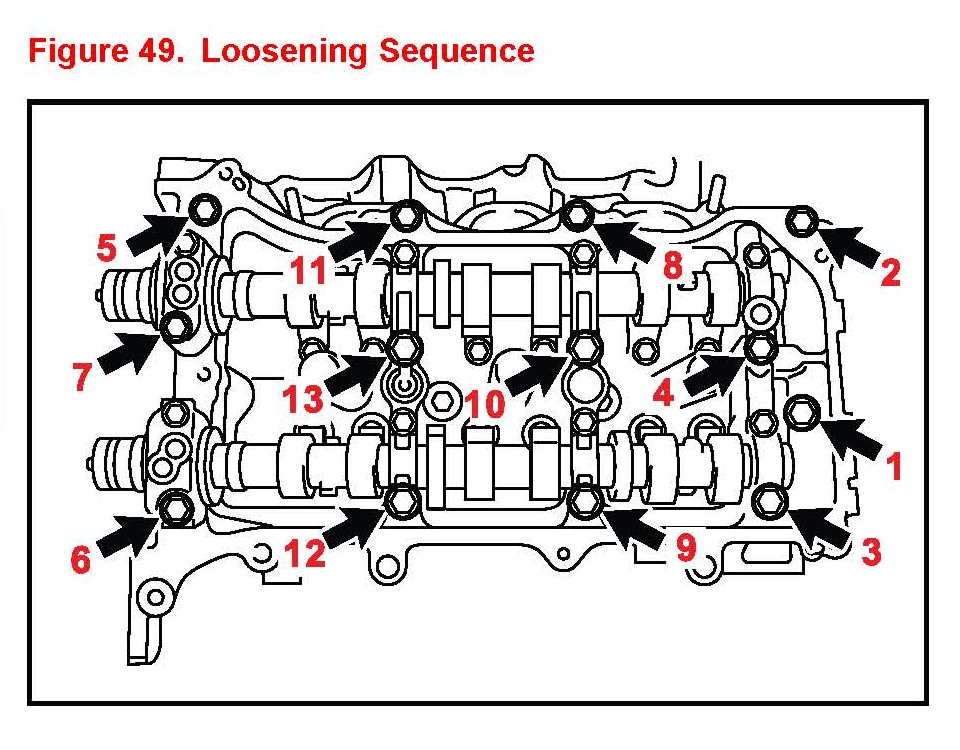 Figure 49. Loosening Sequence

5
11
8
2
7
13
10
4
1
6
12
9
3