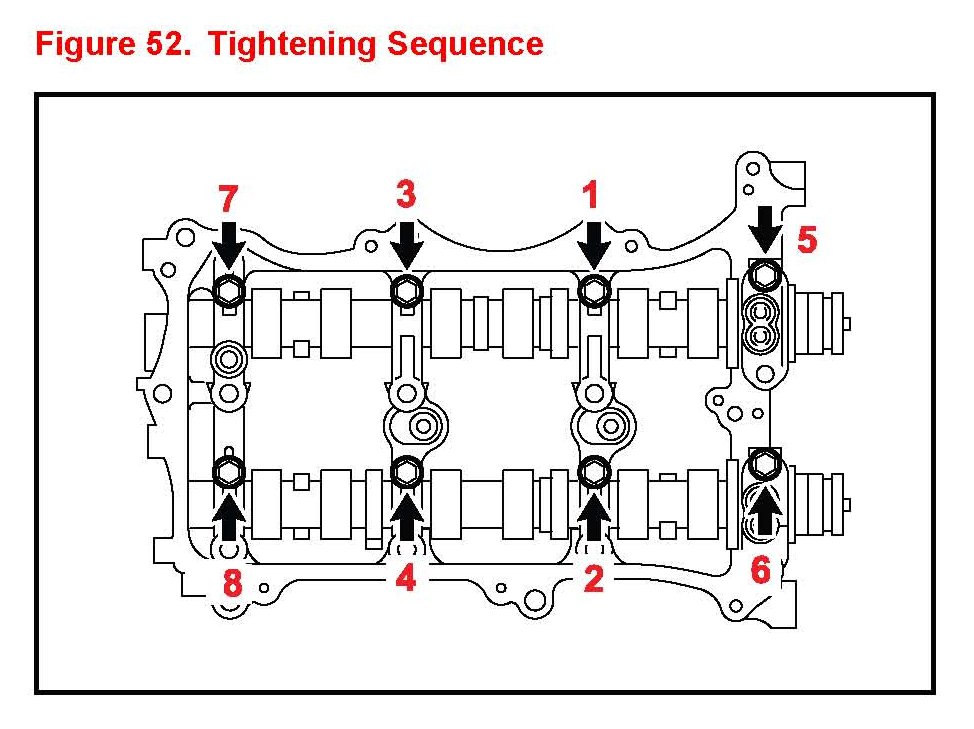 Figure 52. Tightening Sequence

7

3

1

5

8

4

2

6