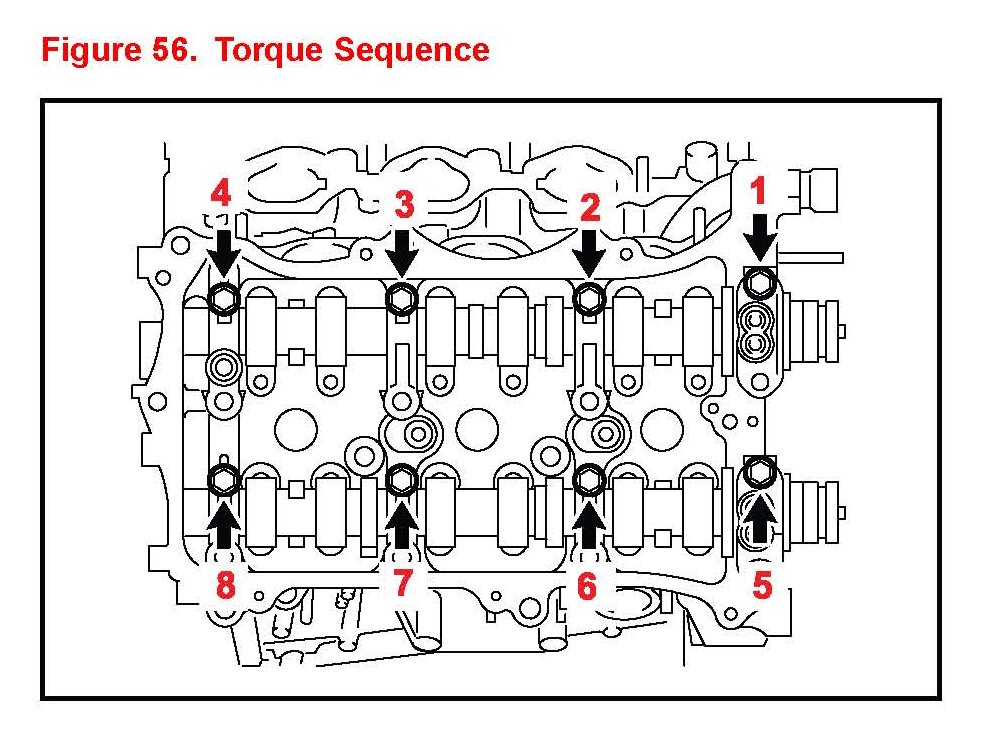 Figure 56. Torque Sequence

4
3
2
1

8
7
6
5