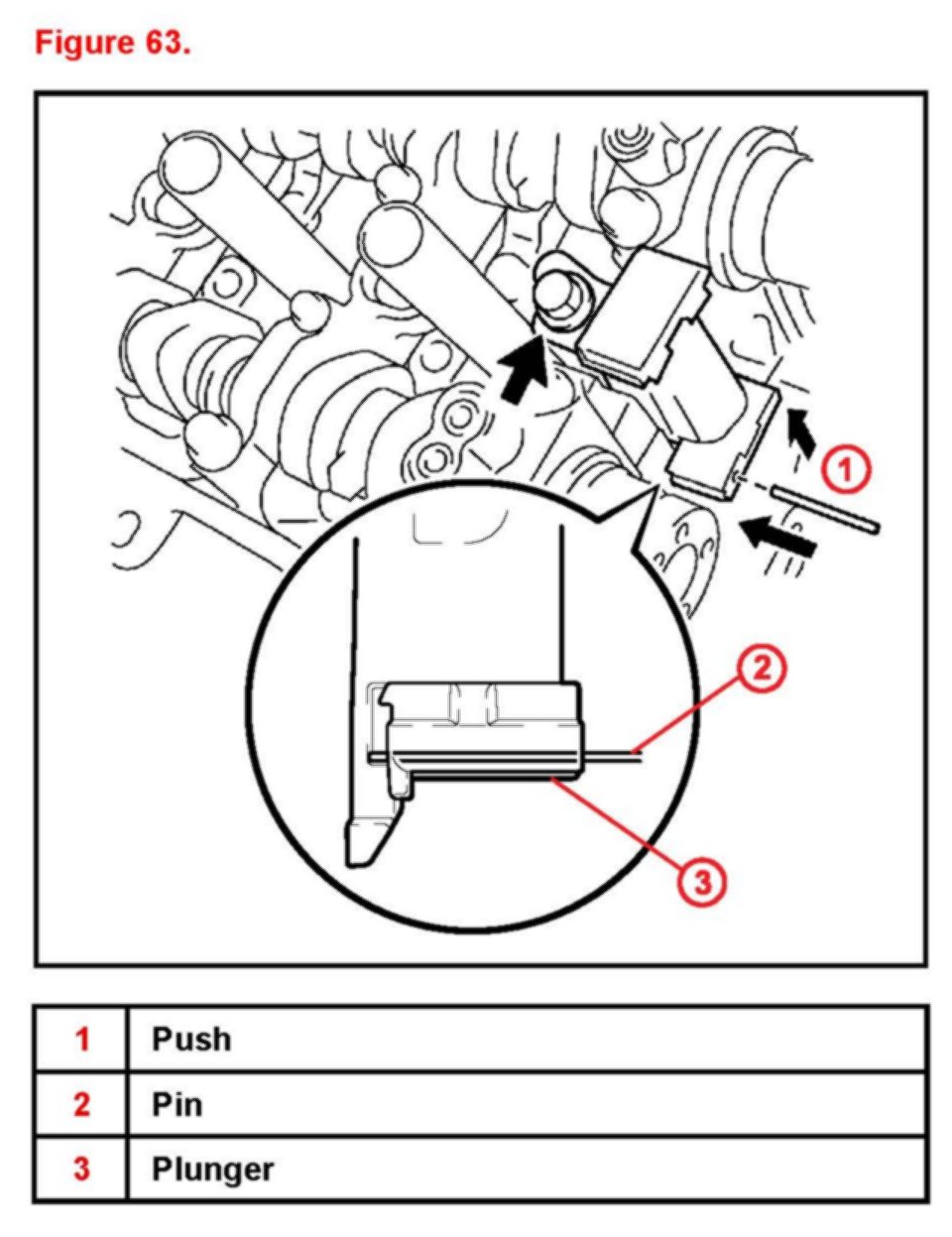 Figure 63.

1

2

3

| 1 | Push |
|---|---|
| 2 | Pin |
| 3 | Plunger |