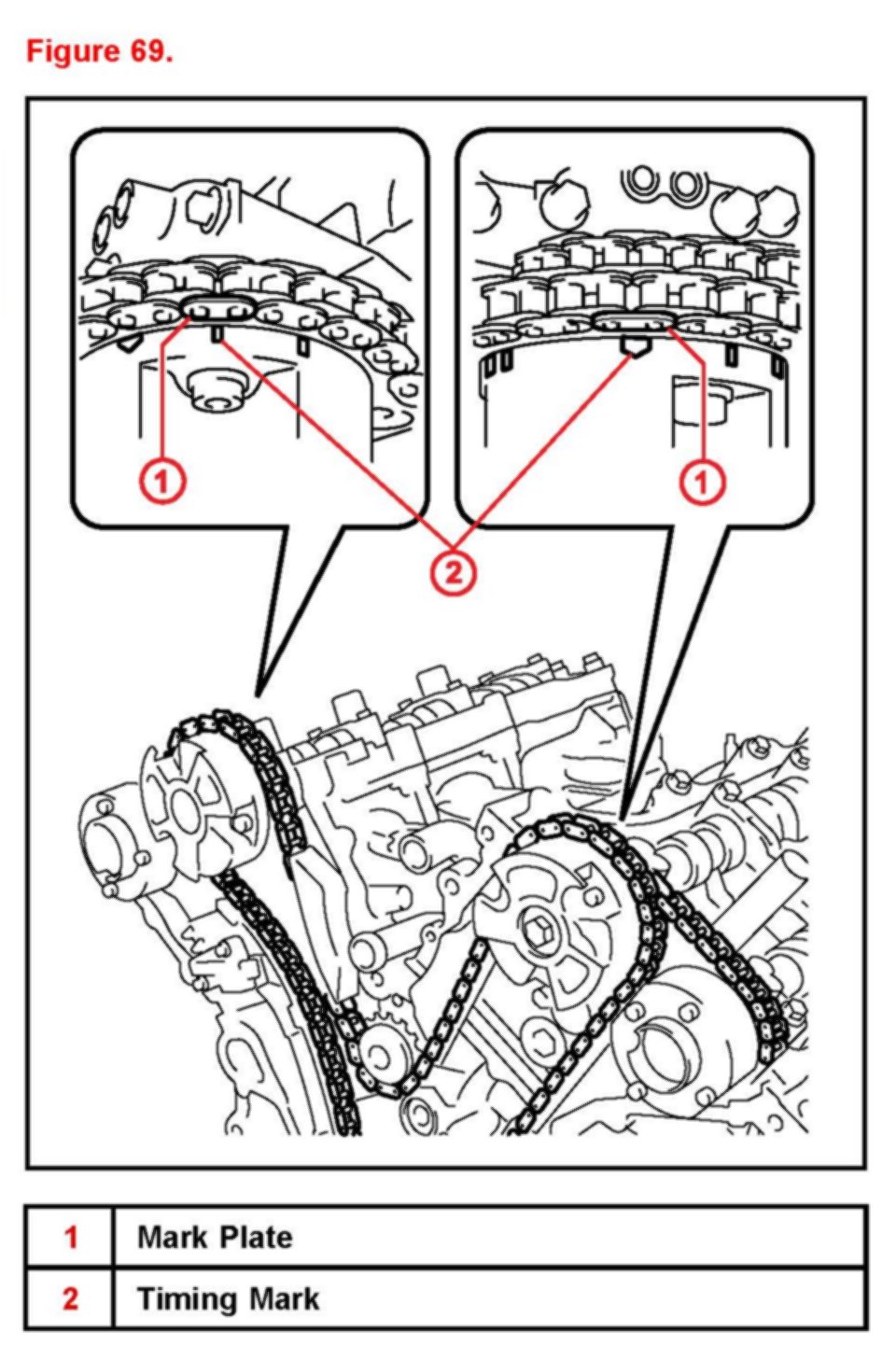 Figure 69.

1

1

2

| 1 | Mark Plate |
|---|---|
| 2 | Timing Mark |