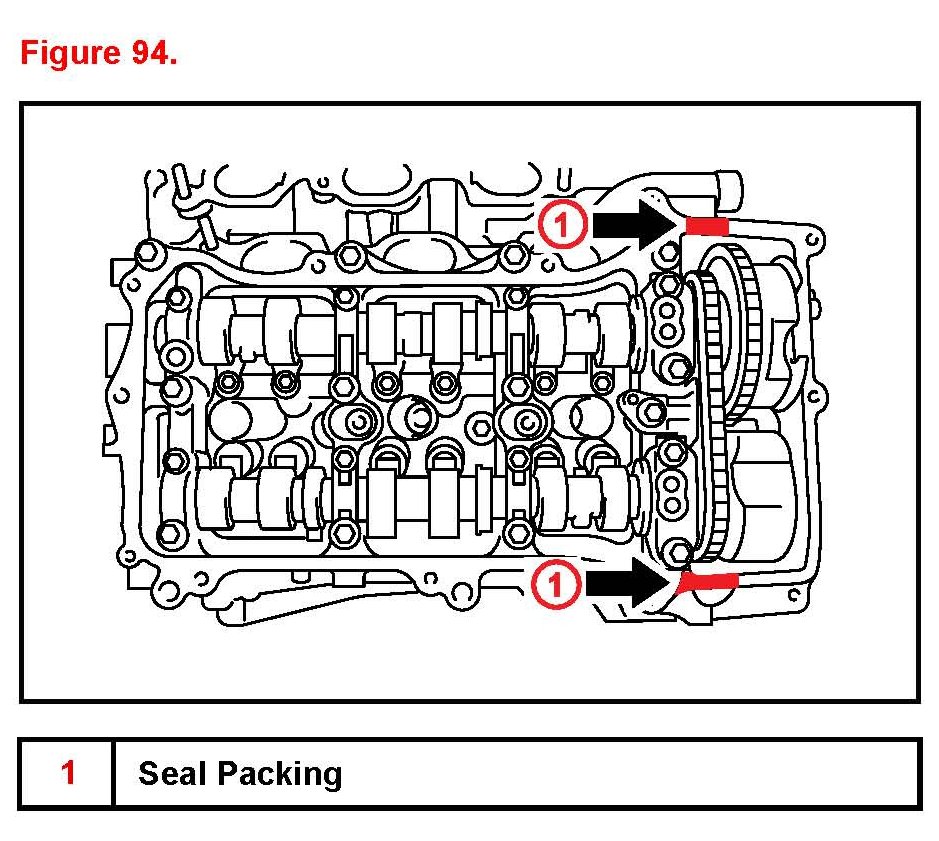 Figure 94.

1

1

| 1 | Seal Packing |
|---|---|