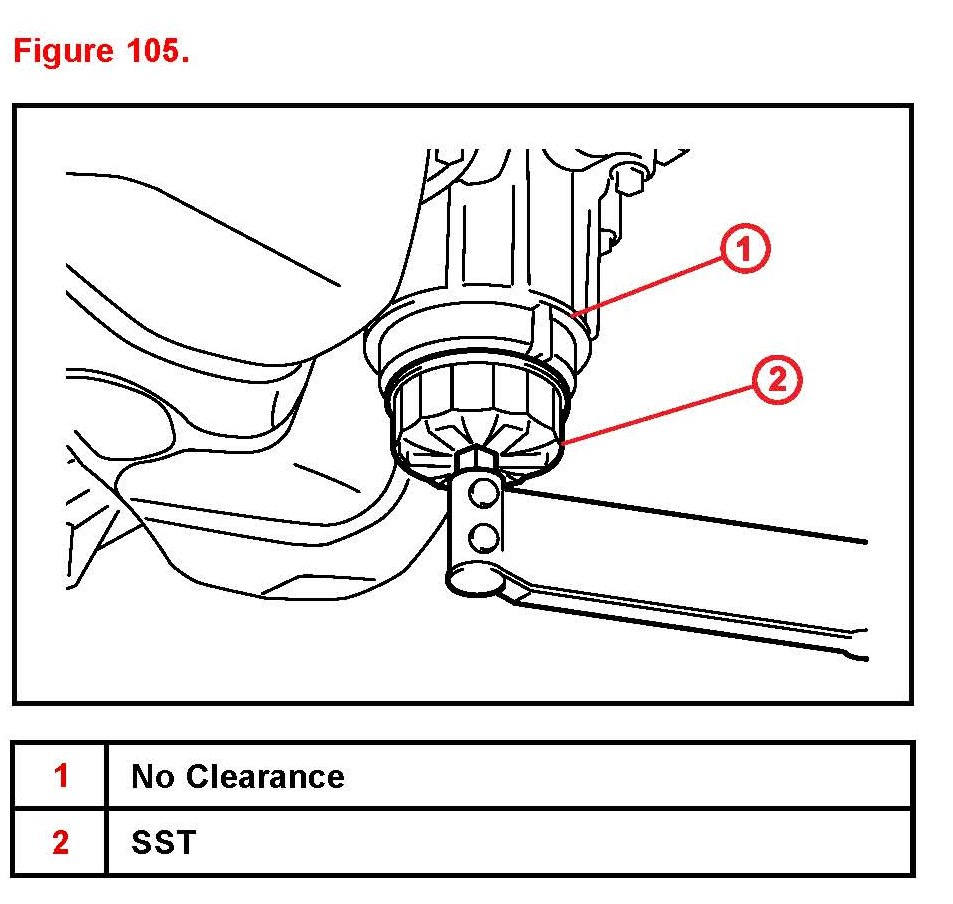 Figure 105.

1

2

| 1 | No Clearance |
|---|---|
| 2 | SST |