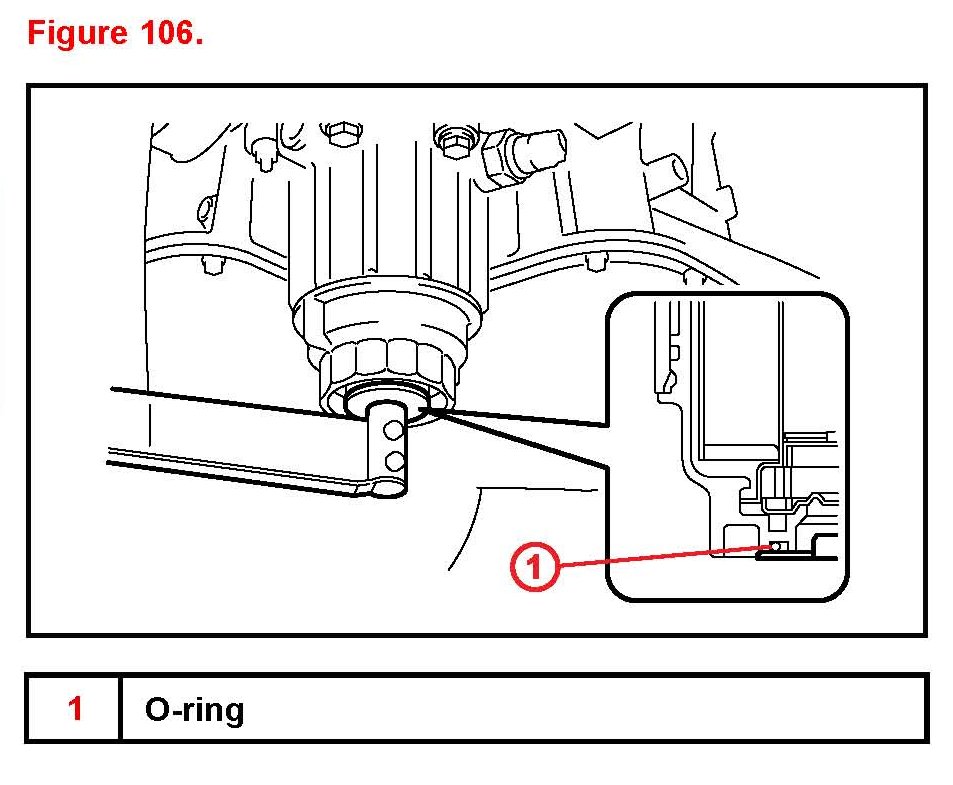 Figure 106.

1

| 1 | O-ring |
|---|---|