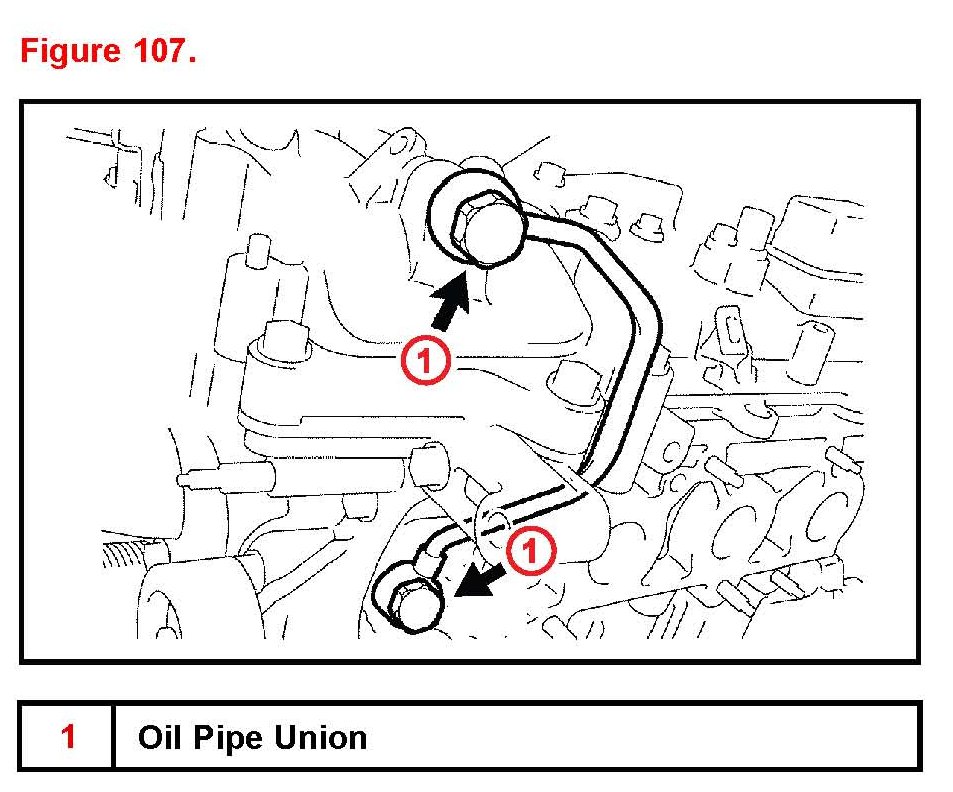 Figure 107.

1

1

| 1 | Oil Pipe Union |
|---|---|