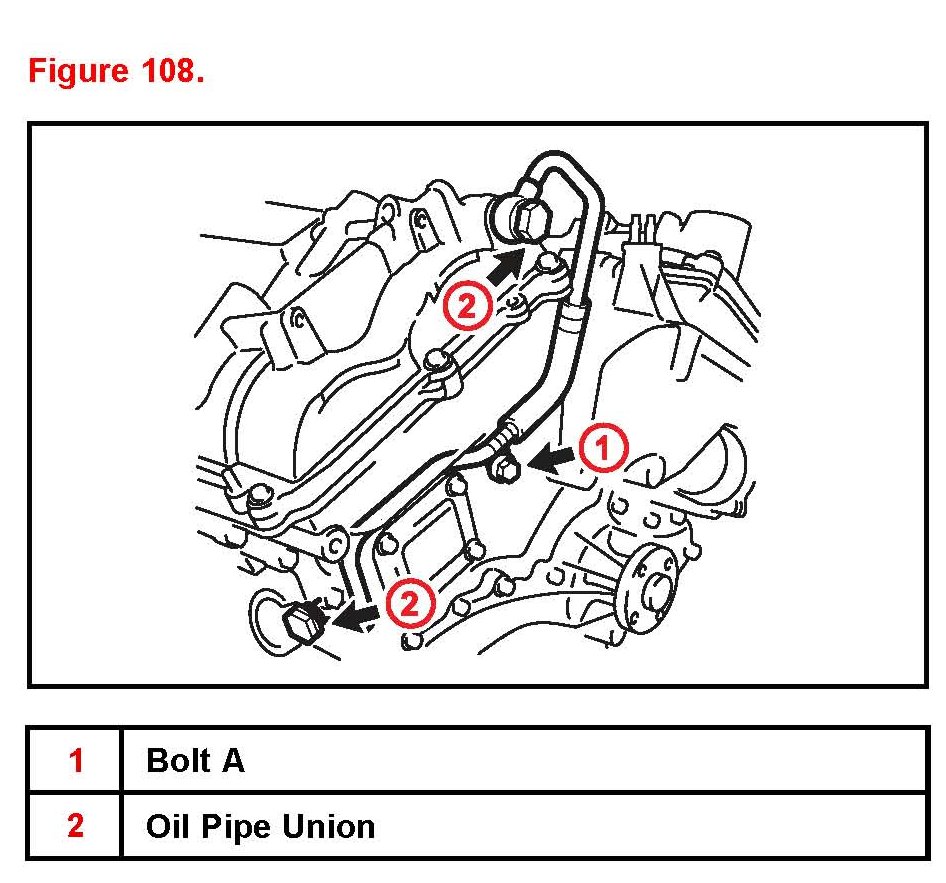 Figure 108.

2

1

2

| 1 | Bolt A |
|---|---|
| 2 | Oil Pipe Union |