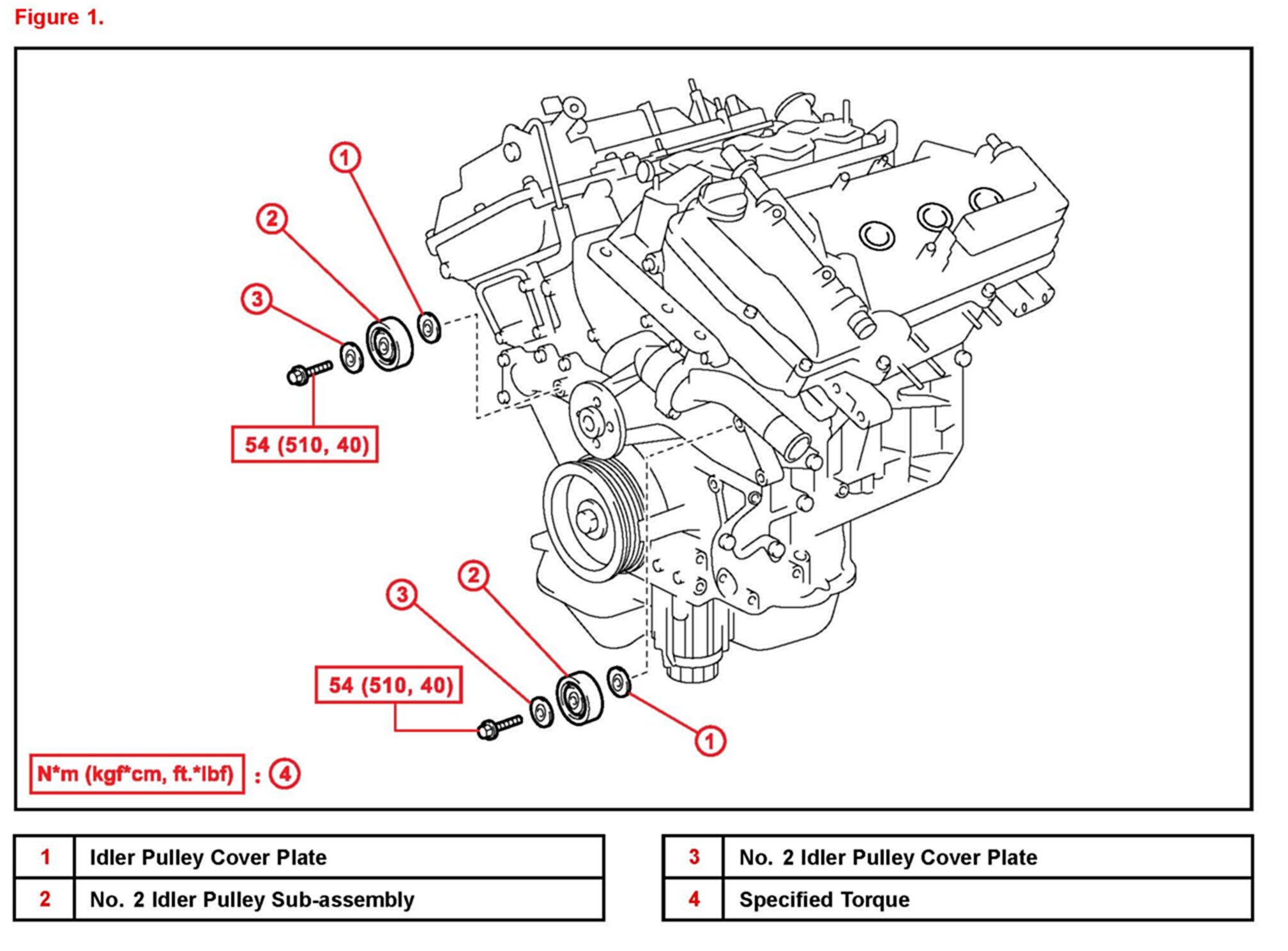 Figure 1.

1

2

3

54 (510, 40)

2

3

54 (510, 40)

1

N*m (kgf*cm, ft.*lbf) : 4

| 1 | Idler Pulley Cover Plate |
|---|---|
| 2 | No. 2 Idler Pulley Sub-assembly |

| 3 | No. 2 Idler Pulley Cover Plate |
|---|---|
| 4 | Specified Torque |