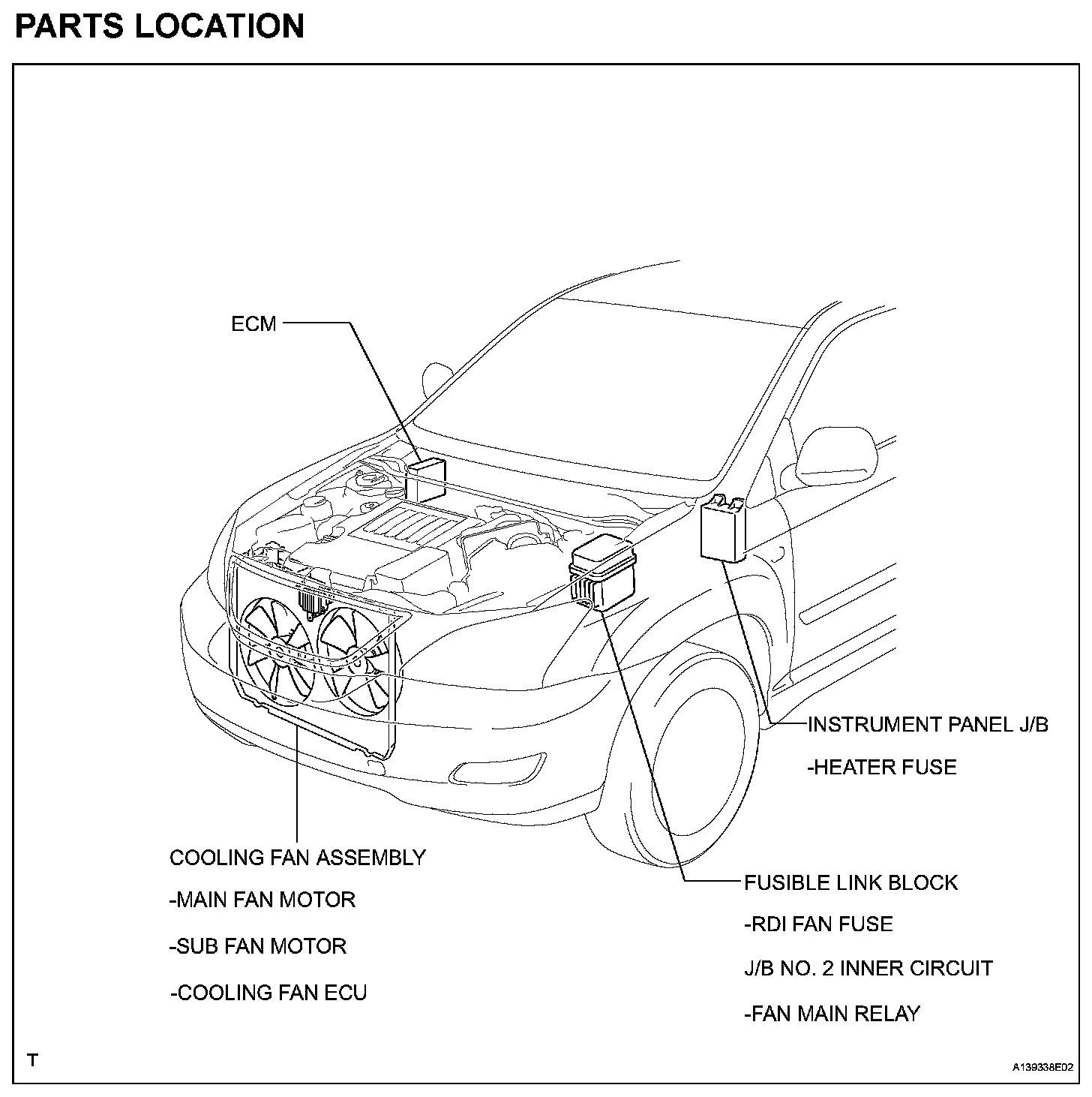 PARTS LOCATION

ECM

INSTRUMENT PANEL J/B

-HEATER FUSE

COOLING FAN ASSEMBLY

-MAIN FAN MOTOR

-SUB FAN MOTOR

-COOLING FAN ECU

FUSIBLE LINK BLOCK

-RDI FAN FUSE

J/B NO. 2 INNER CIRCUIT

-FAN MAIN RELAY

T

A139338E02