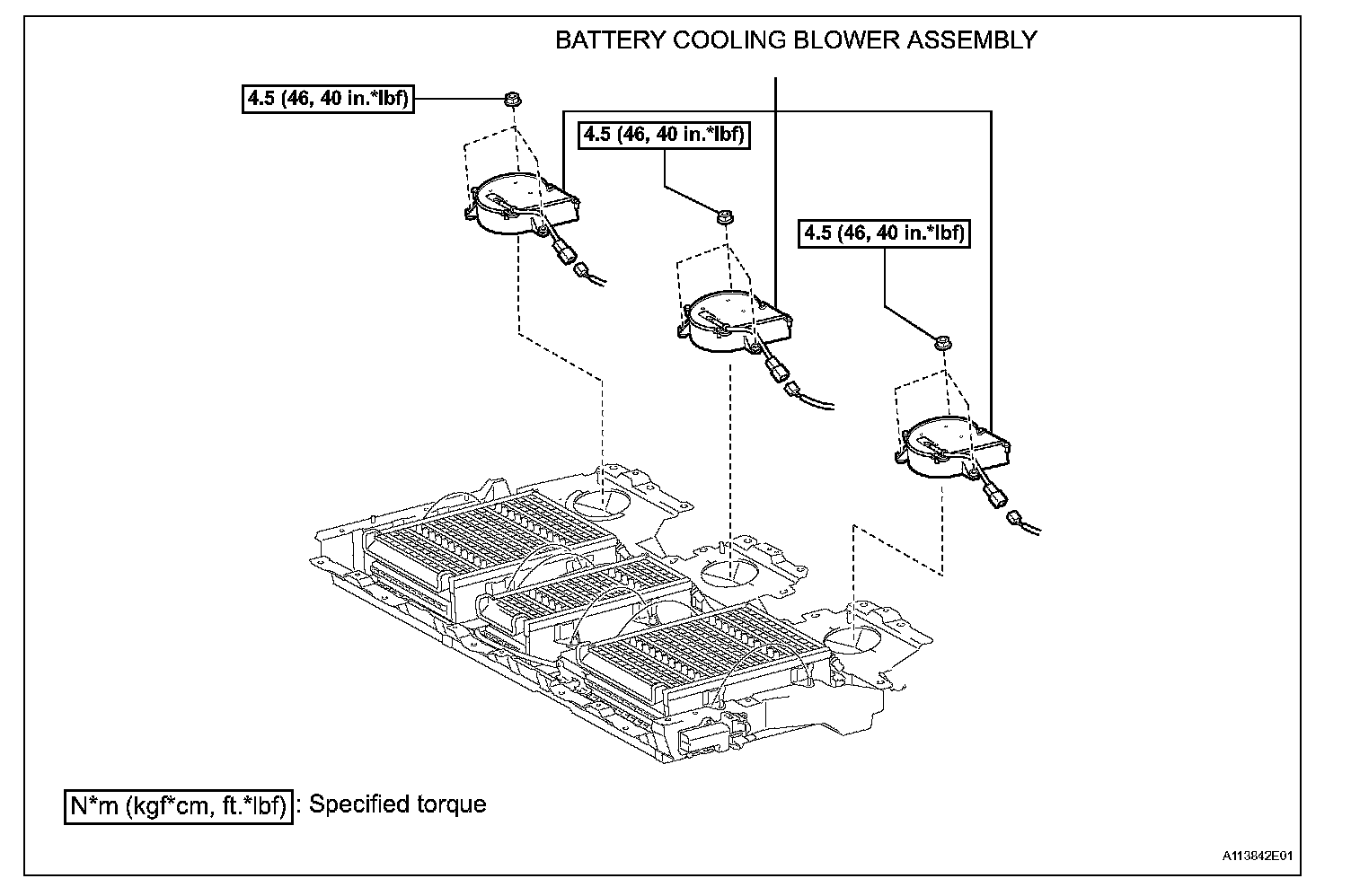 BATTERY COOLING BLOWER ASSEMBLY

4.5 (46, 40 in.*lbf)

4.5 (46, 40 in.*lbf)

4.5 (46, 40 in.*lbf)

N*m (kgf*cm, ft.*lbf) : Specified torque

A113842E01