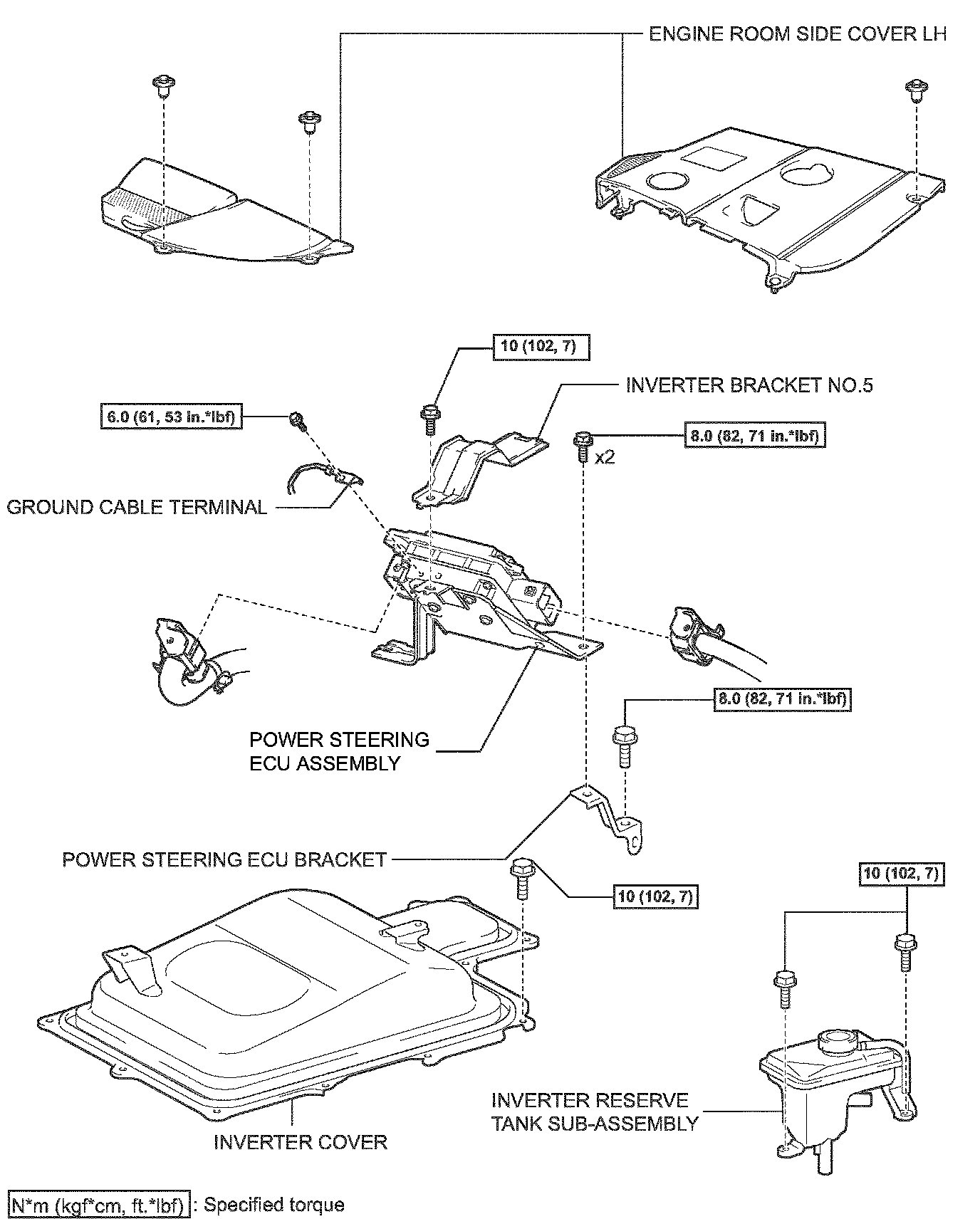 ENGINE ROOM SIDE COVER LH

10 (102, 7)

INVERTER BRACKET NO.5

6.0 (61, 53 in.*lbf)

8.0 (82, 71 in.*lbf)

x2

GROUND CABLE TERMINAL

8.0 (82, 71 in.*lbf)

POWER STEERING ECU ASSEMBLY

POWER STEERING ECU BRACKET

10 (102, 7)

10 (102, 7)

INVERTER RESERVE TANK SUB-ASSEMBLY

INVERTER COVER

N*m (kgf*cm, ft.*lbf) : Specified torque