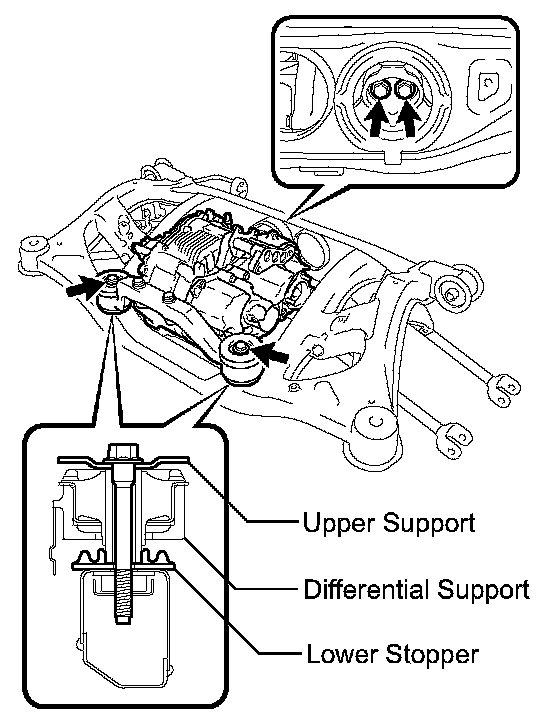 Upper Support

Differential Support

Lower Stopper