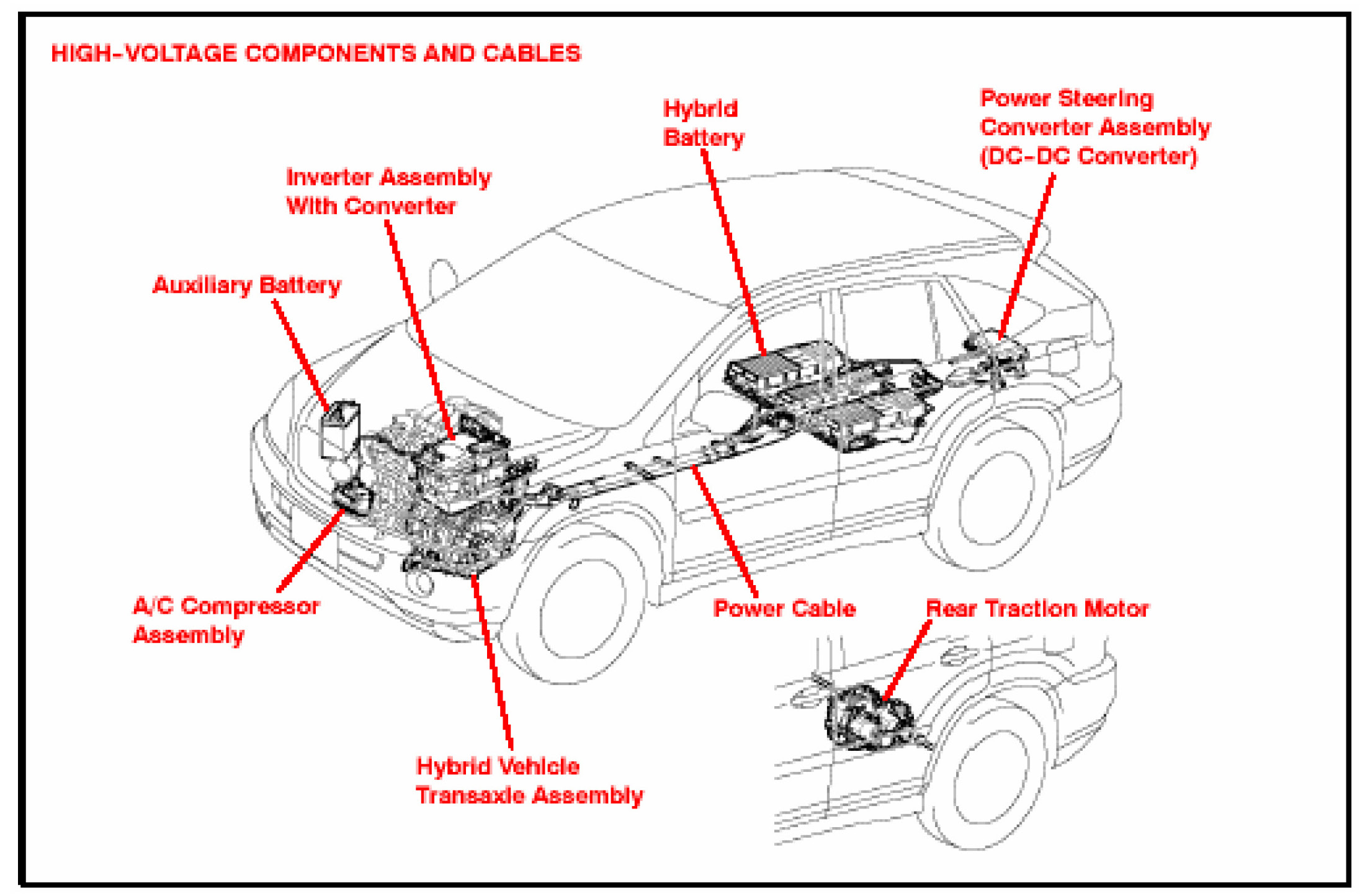 HIGH-VOLTAGE COMPONENTS AND CABLES

Hybrid Battery

Power Steering Converter Assembly (DC-DC Converter)

Inverter Assembly With Converter

Auxiliary Battery

A/C Compressor Assembly

Power Cable

Rear Traction Motor

Hybrid Vehicle Transaxle Assembly