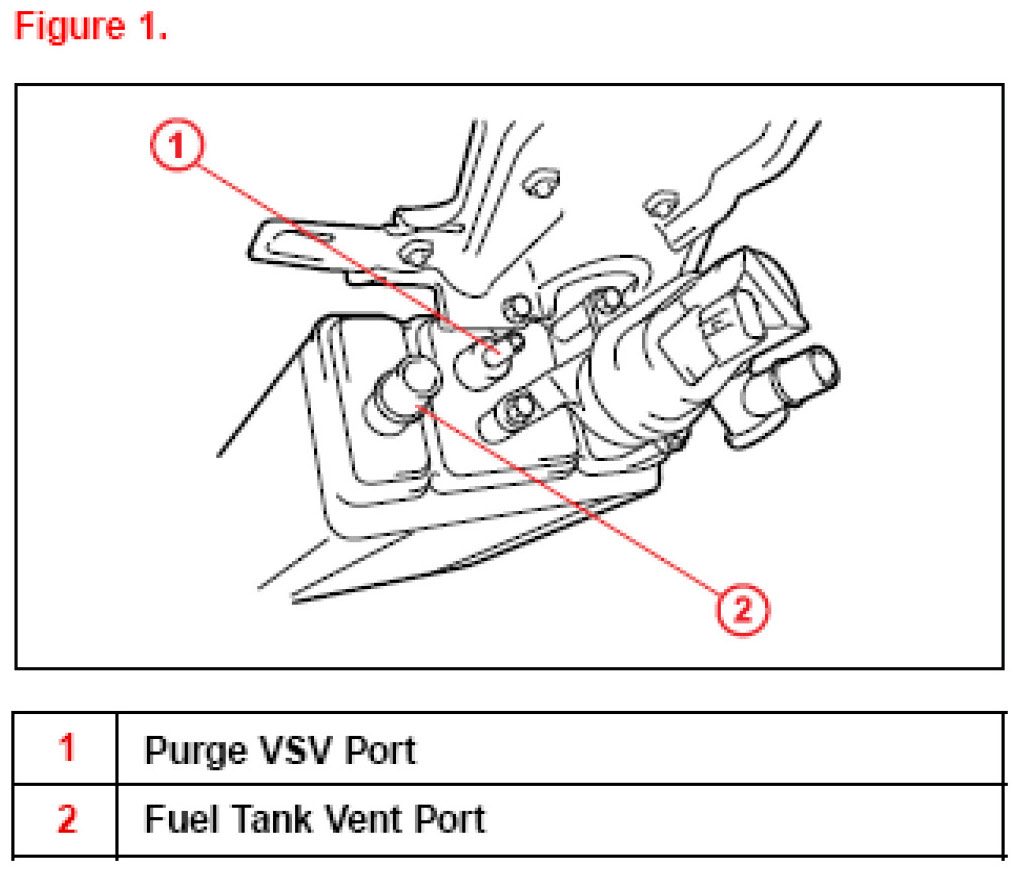 Figure 1.

1

2

| 1 | Purge VSV Port |
|---|---|
| 2 | Fuel Tank Vent Port |