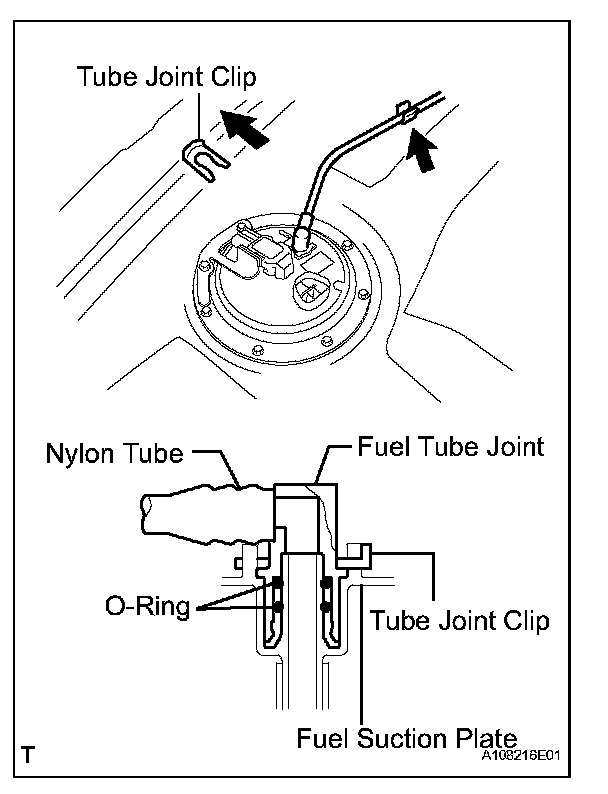 Tube Joint Clip

Nylon Tube

Fuel Tube Joint

O-Ring

Tube Joint Clip

Fuel Suction Plate

T

A108216E01