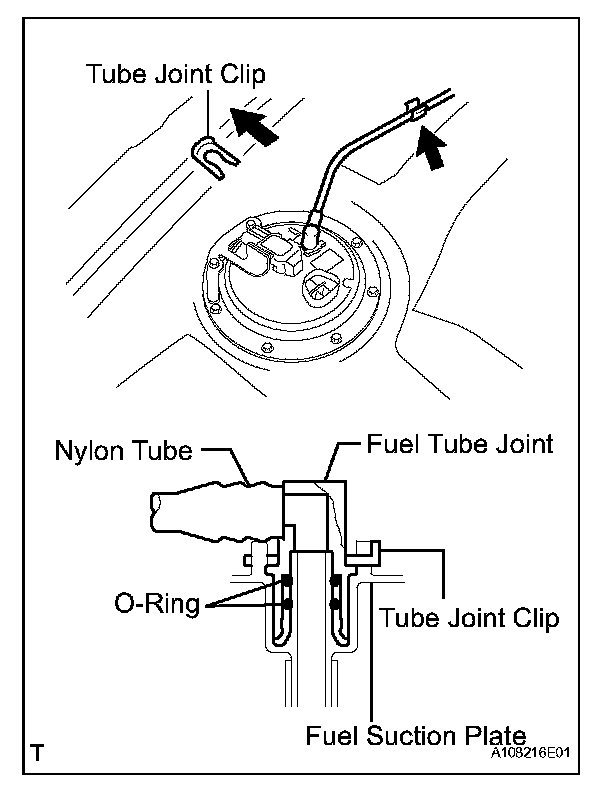 Tube Joint Clip

Nylon Tube

Fuel Tube Joint

O-Ring

Tube Joint Clip

Fuel Suction Plate

T

A108216E01