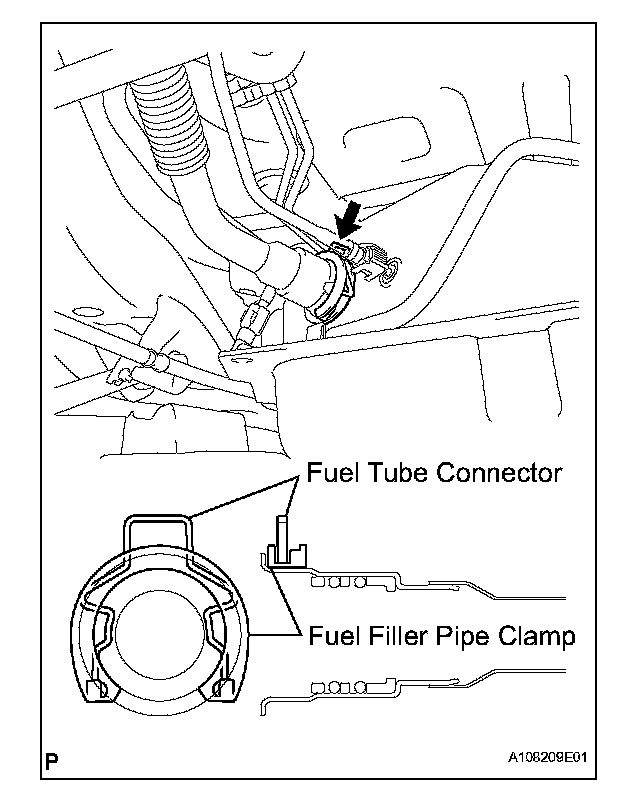 Fuel Tube Connector

Fuel Filler Pipe Clamp

P

A108209E01