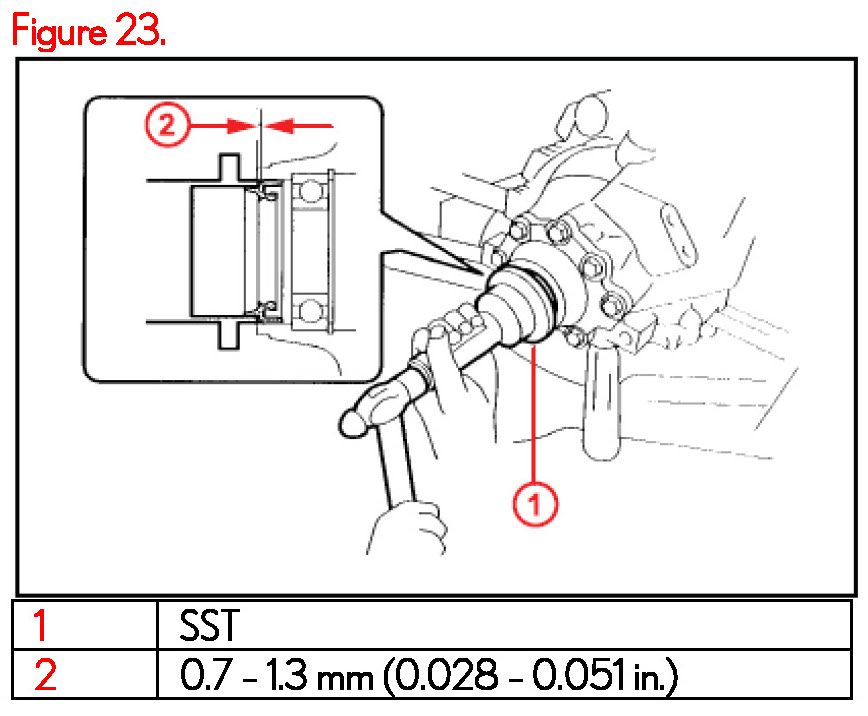 Figure 23.

2

1

| 1 | SST |
|---|---|
| 2 | 0.7 - 1.3 mm (0.028 - 0.051 in.) |