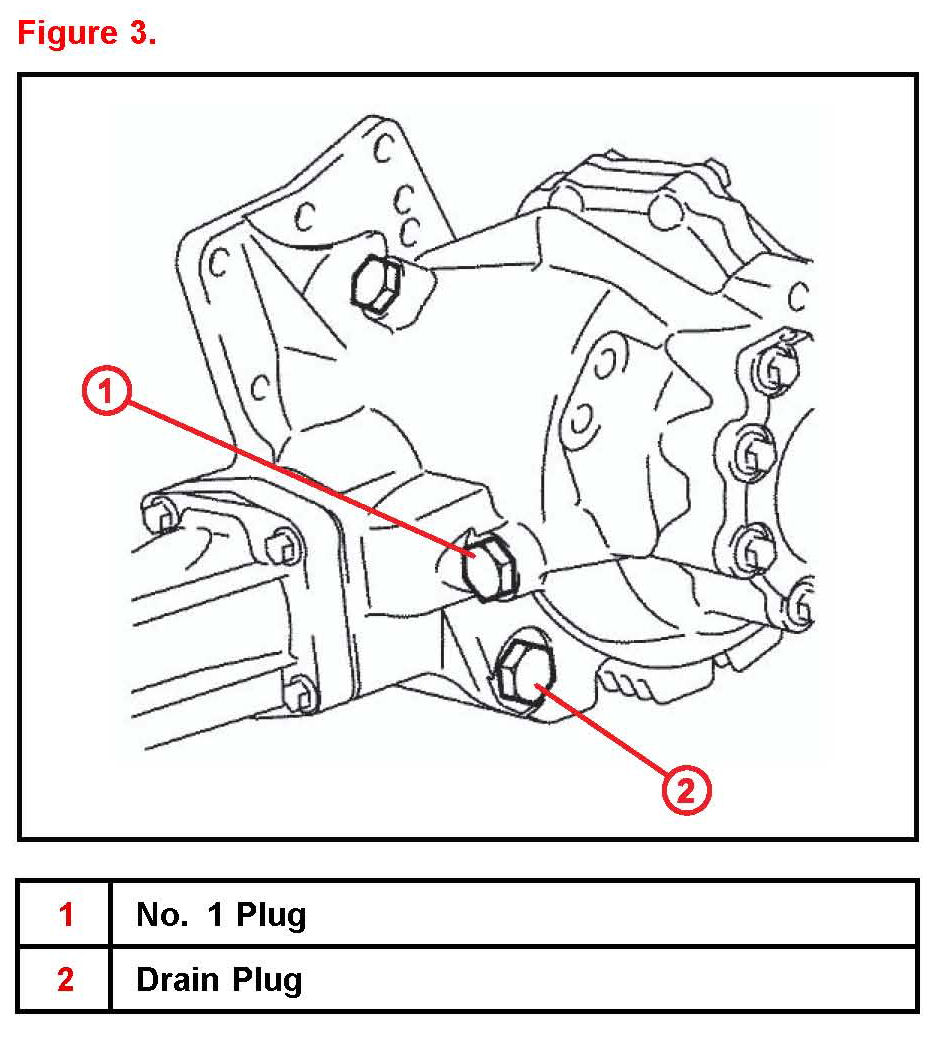 Figure 3.

1

2

| 1 | No. 1 Plug |
|---|---|
| 2 | Drain Plug |