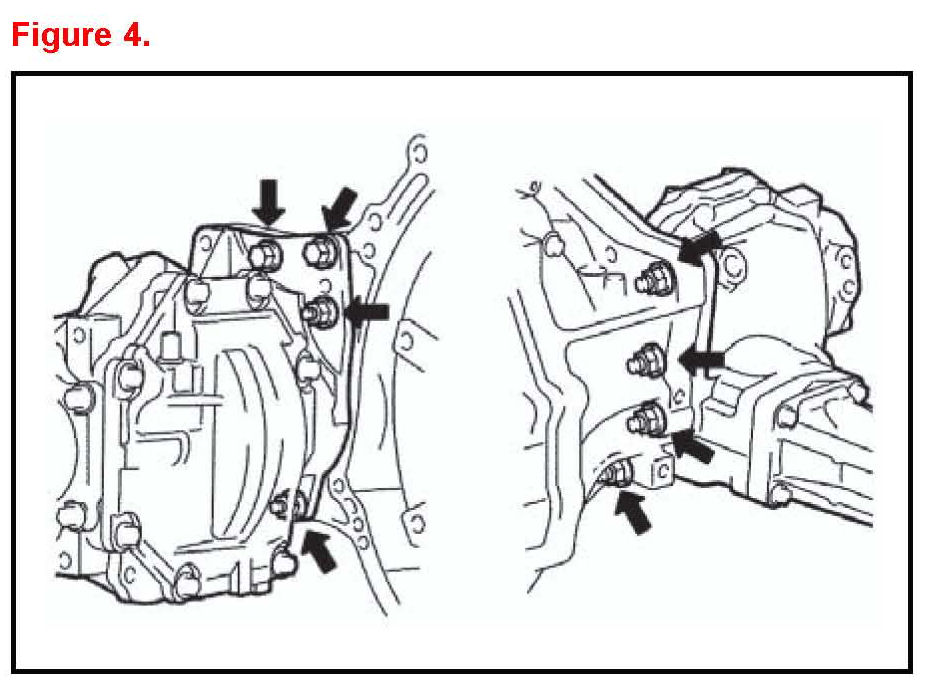 Figure 4.