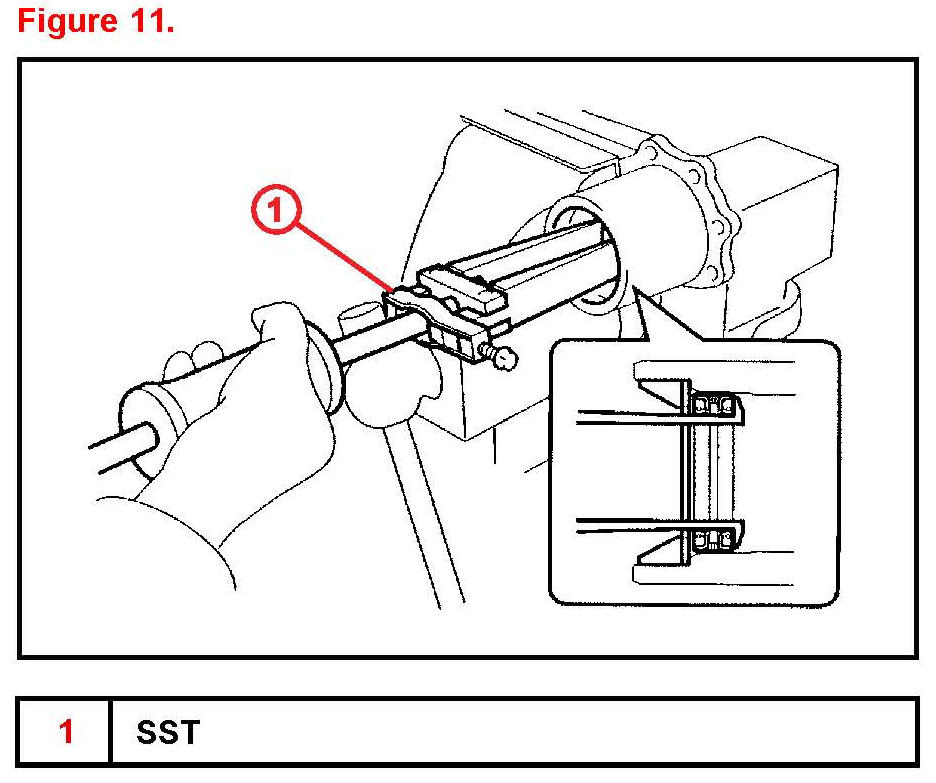 Figure 11.

1

| 1 | SST |
|---|---|