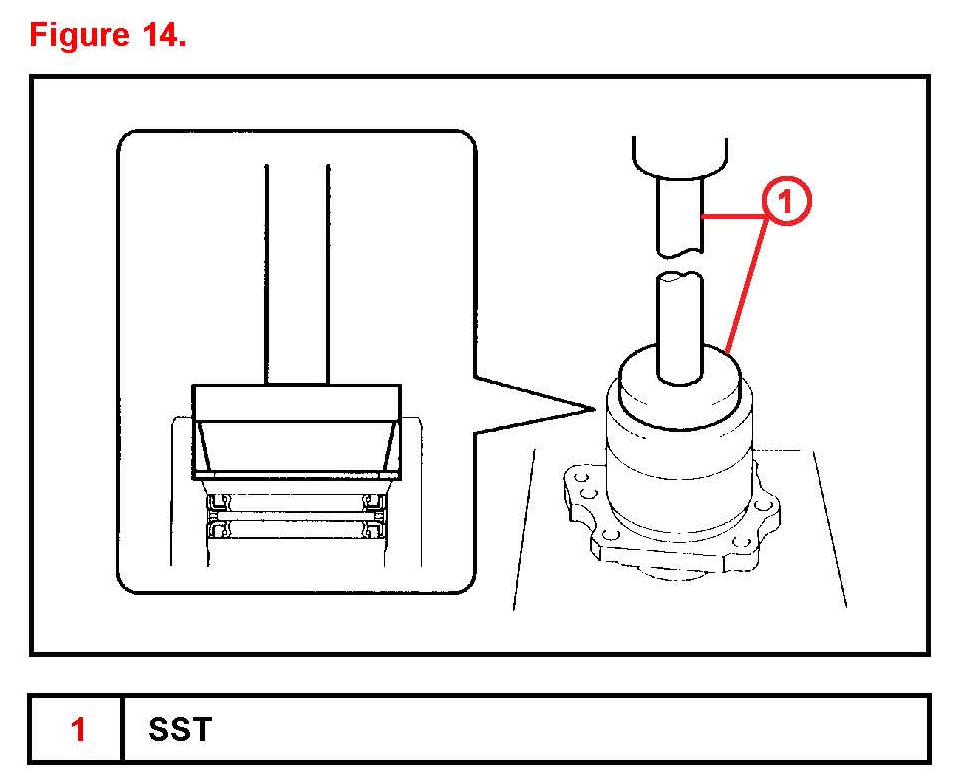 Figure 14.

1

| 1 | SST |
|---|---|