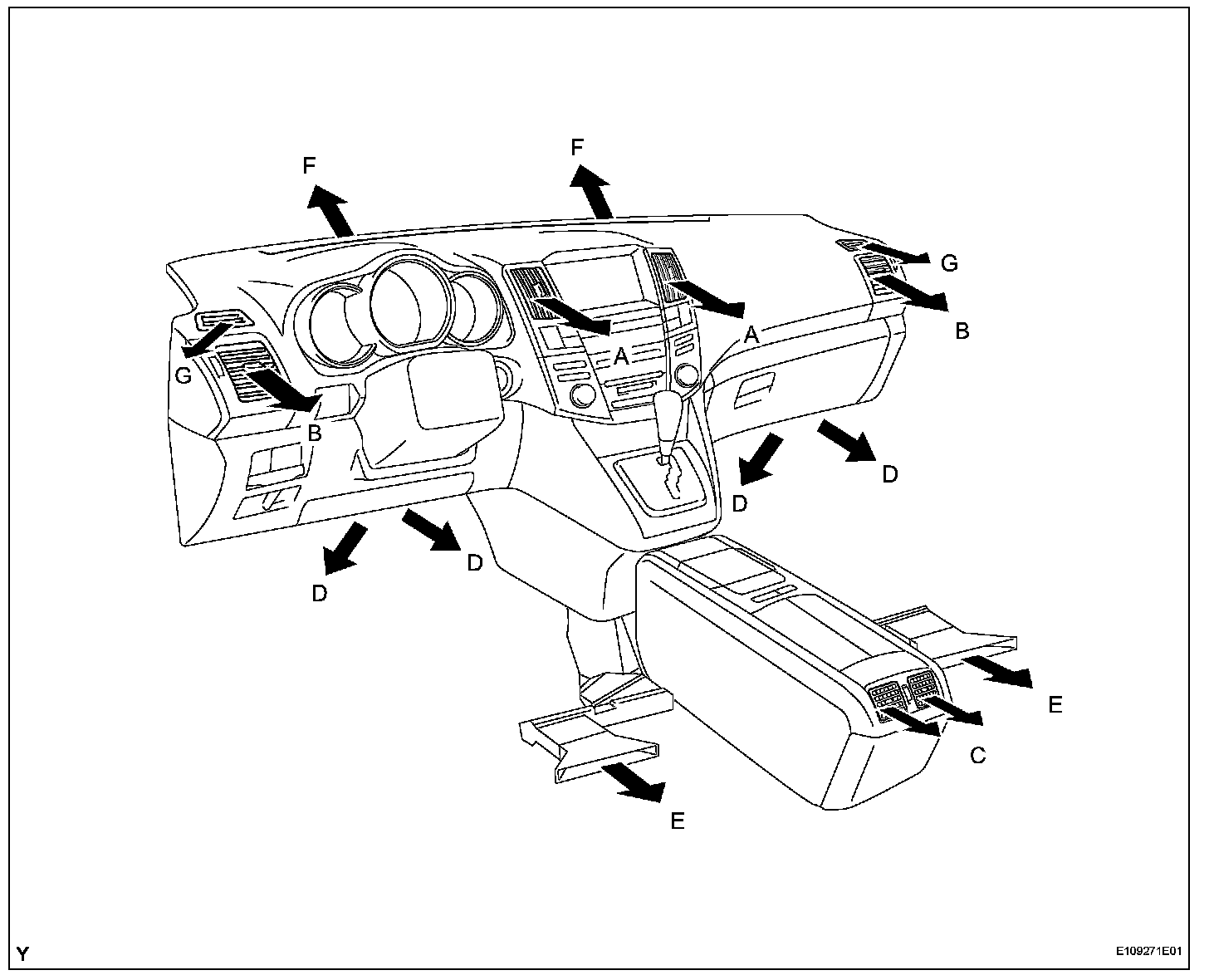 F
F
G
B
A
A
G
B
D
D
D
D
E
C
E
Y
E109271E01