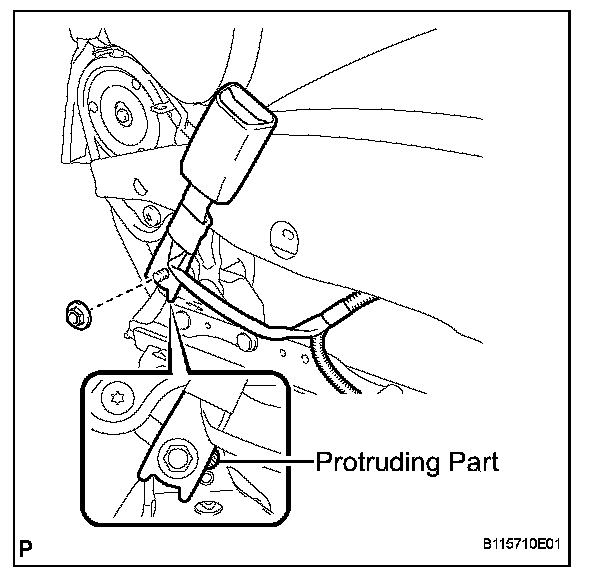 Protruding Part

P

B115710E01