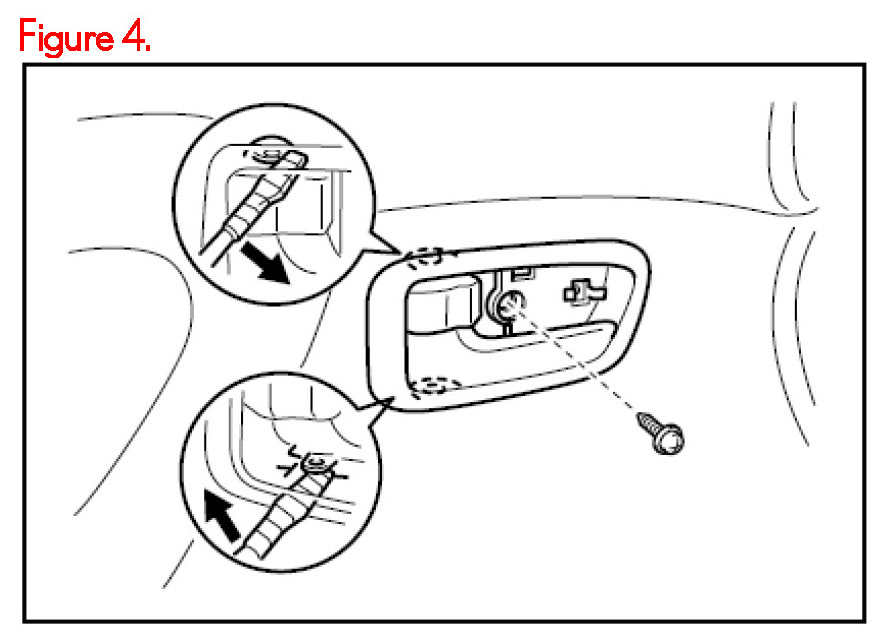 Figure 4.