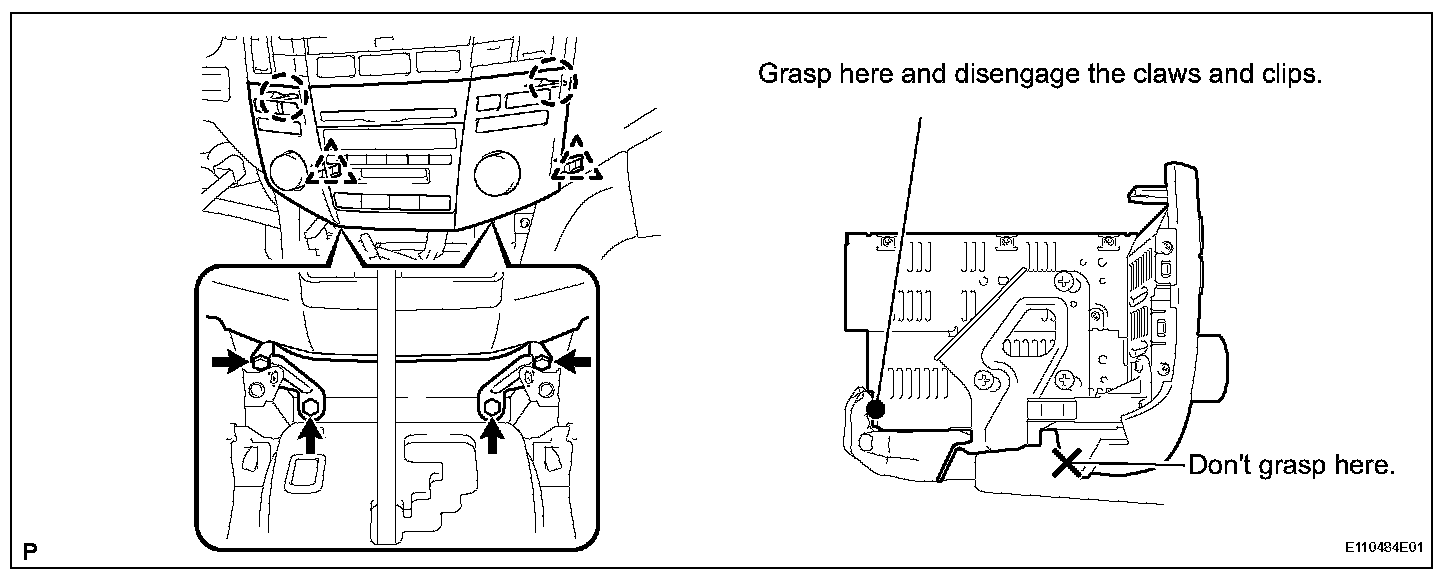 Grasp here and disengage the claws and clips.

Don't grasp here.

P

E110484E01