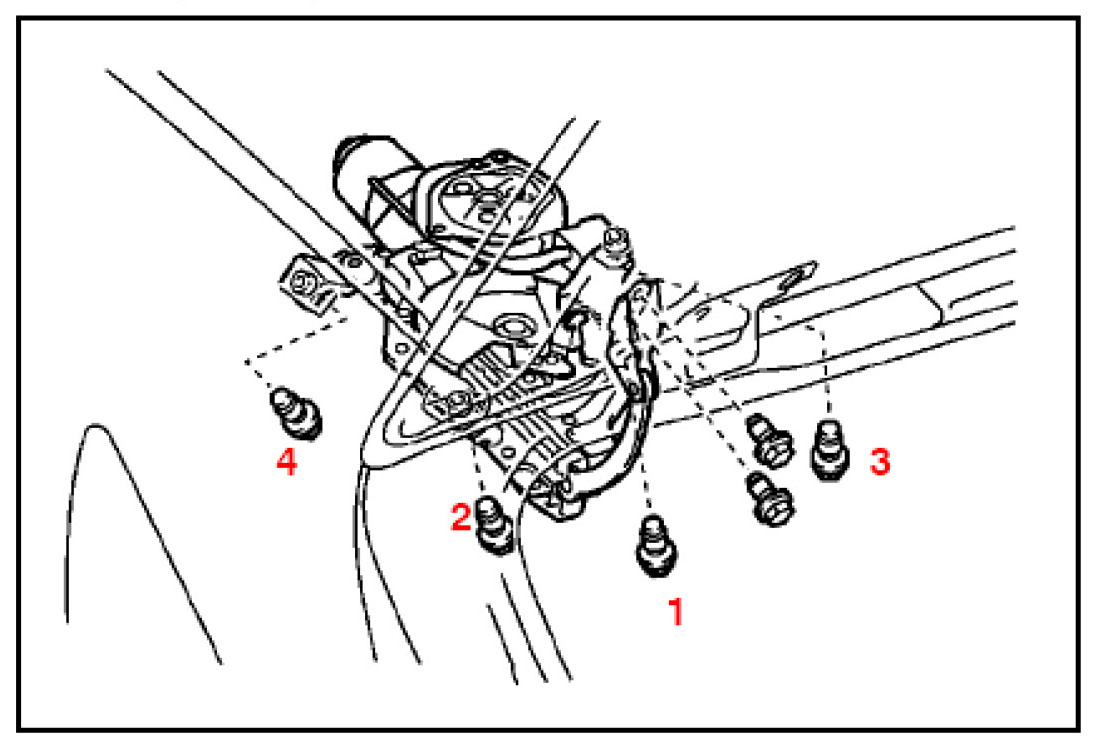 4
2
1
3