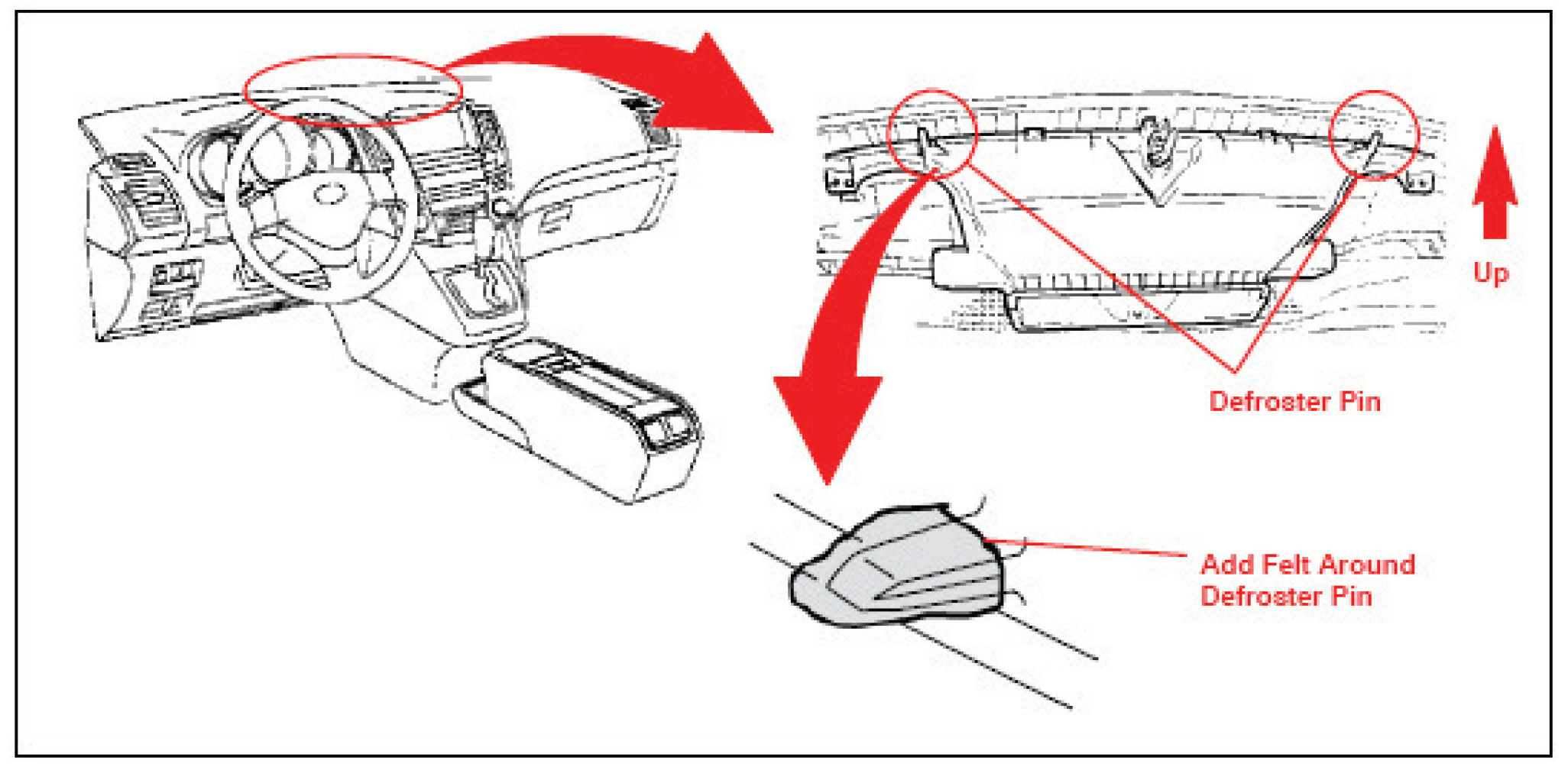 Up

Defroster Pin

Add Felt Around
Defroster Pin