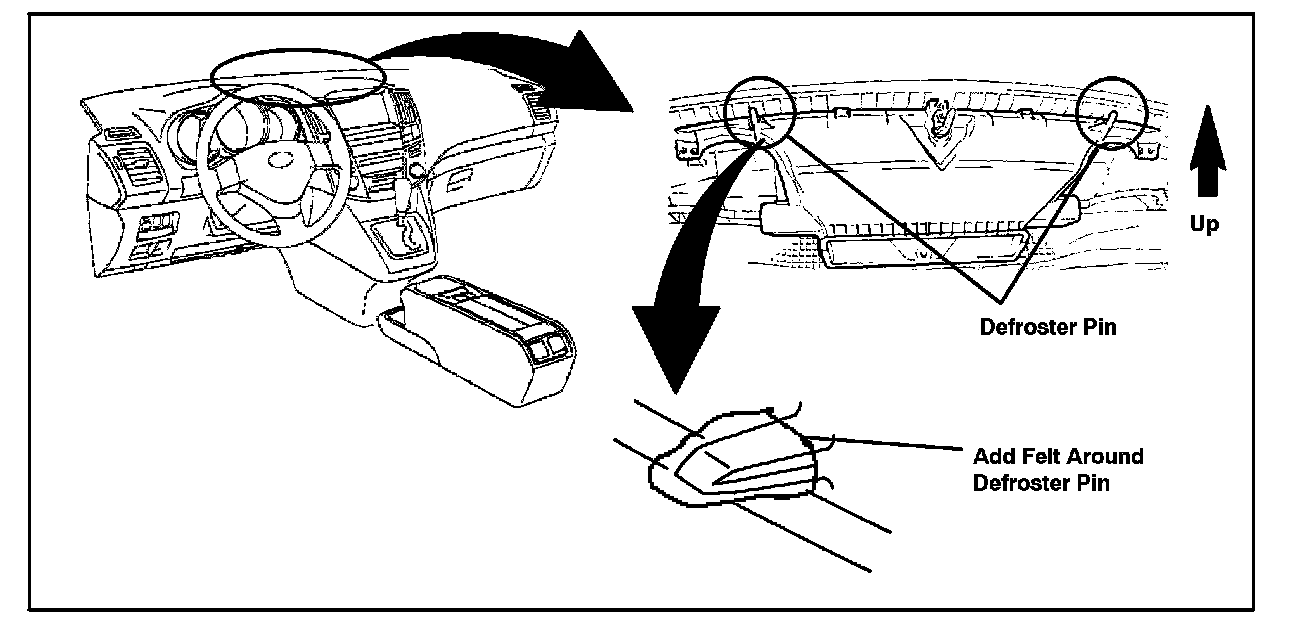 Up

Defroster Pin

Add Felt Around Defroster Pin