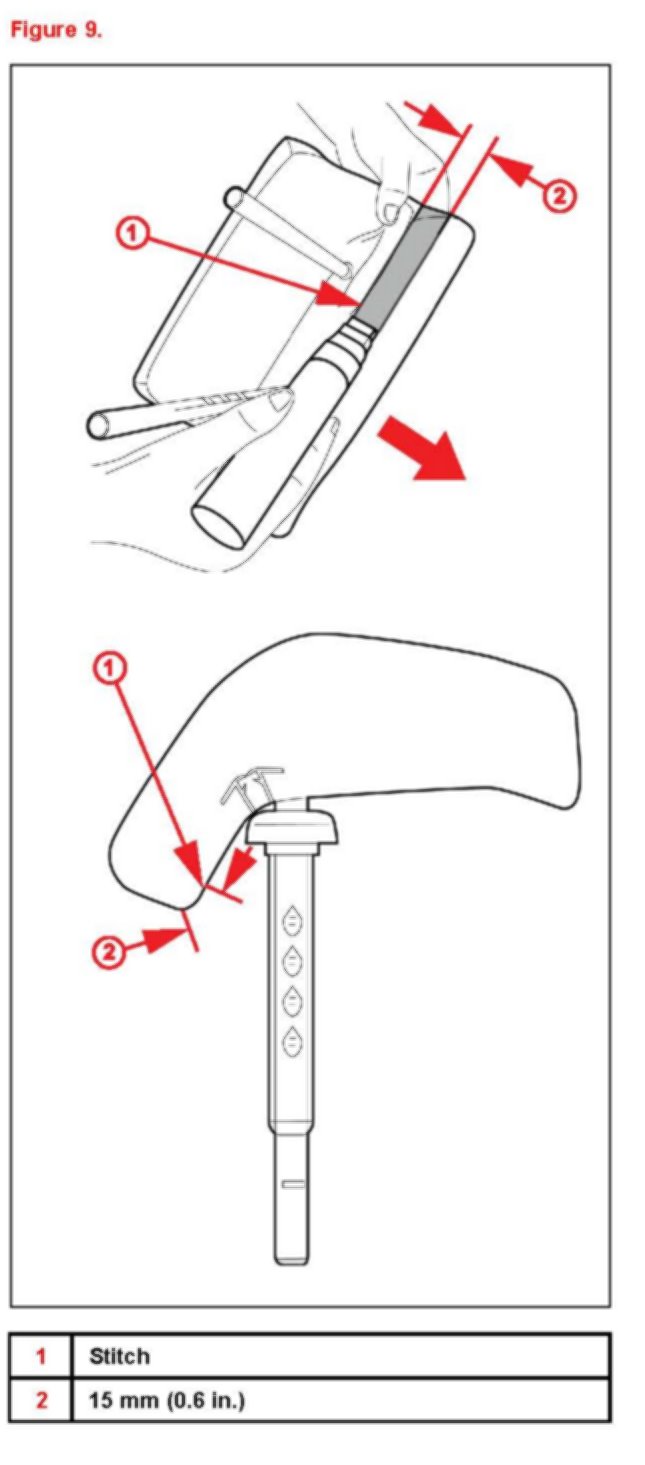 Figure 9.

1

2

1

2

| 1 | Stitch |
|---|---|
| 2 | 15 mm (0.6 in.) |