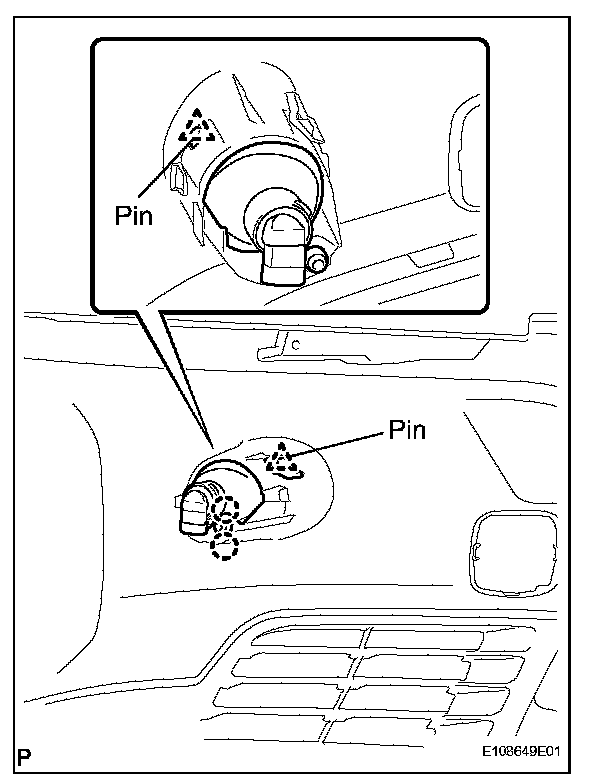 Pin

Pin

P

E108649E01