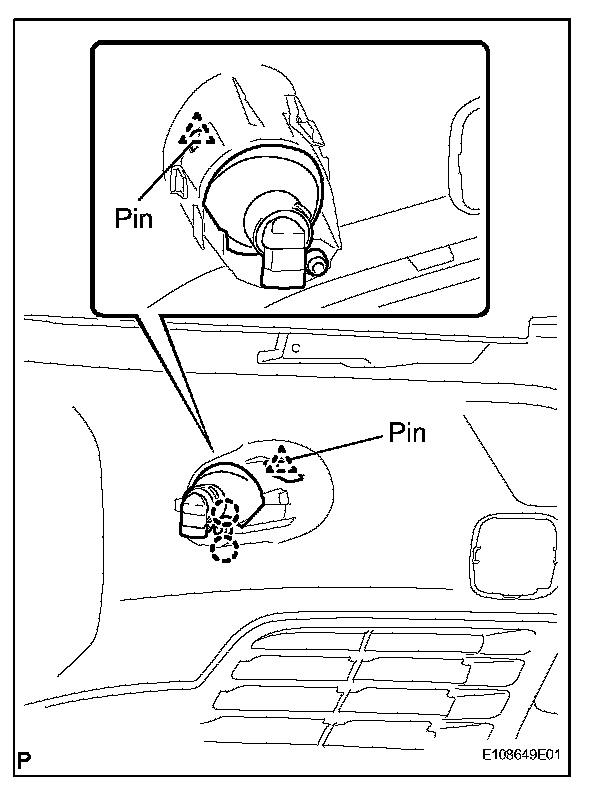 Pin

Pin

P

E108649E01