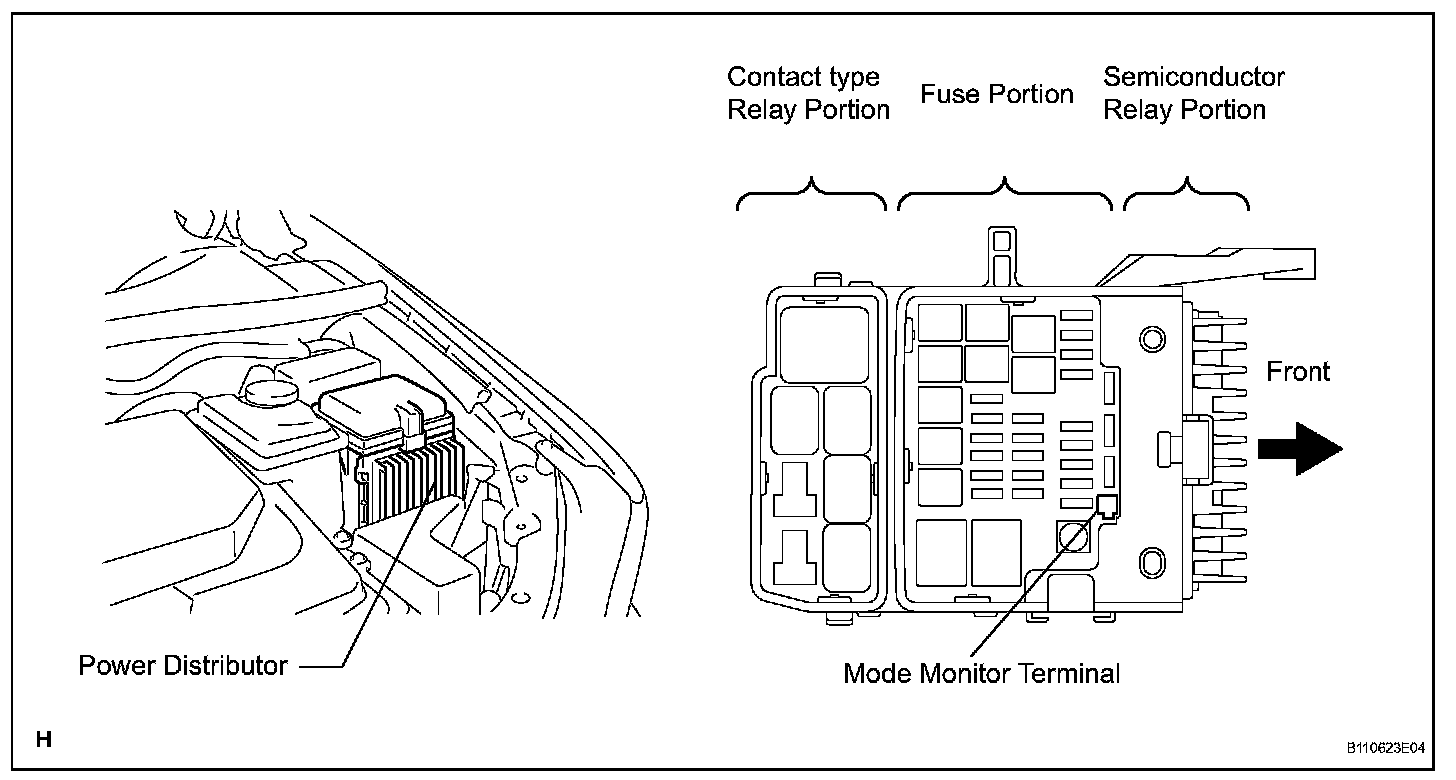 Contact type Relay Portion

Fuse Portion

Semiconductor Relay Portion

Front

Power Distributor

Mode Monitor Terminal

H

B110623E04