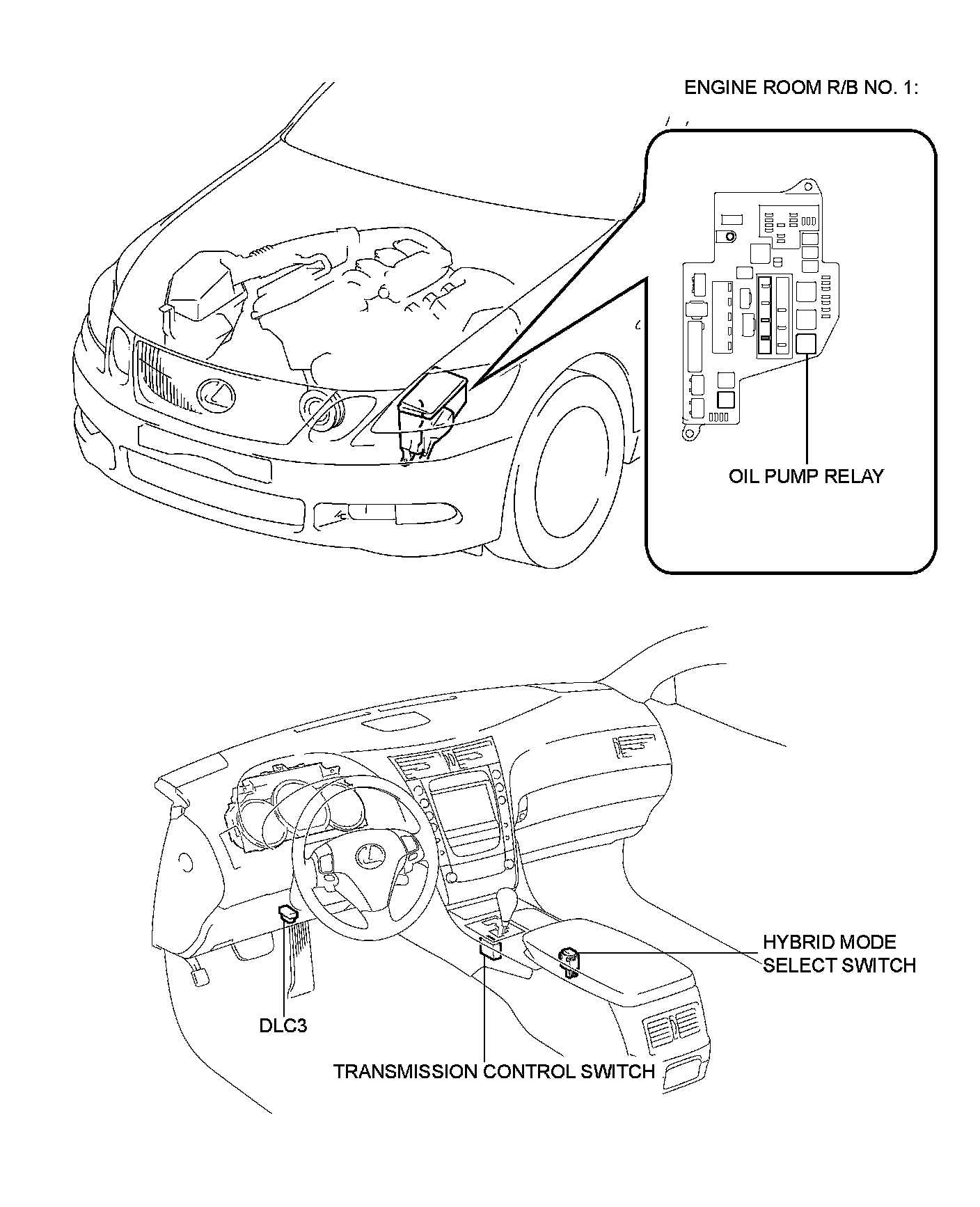 ENGINE ROOM R/B NO. 1:

OIL PUMP RELAY

HYBRID MODE SELECT SWITCH

DLC3

TRANSMISSION CONTROL SWITCH