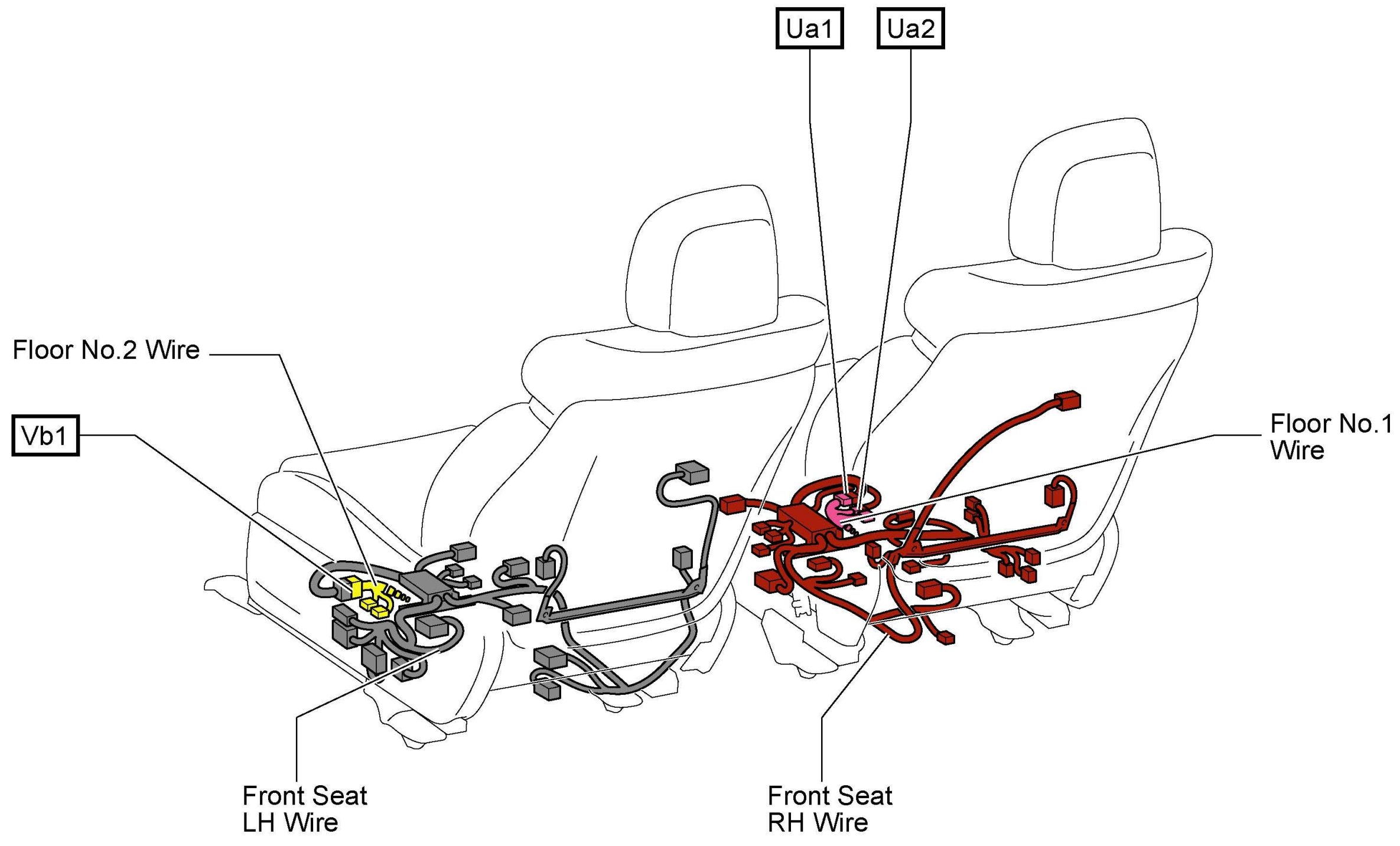 Ua1

Ua2

Floor No.2 Wire

Vb1

Floor No.1 Wire

Front Seat LH Wire

Front Seat RH Wire