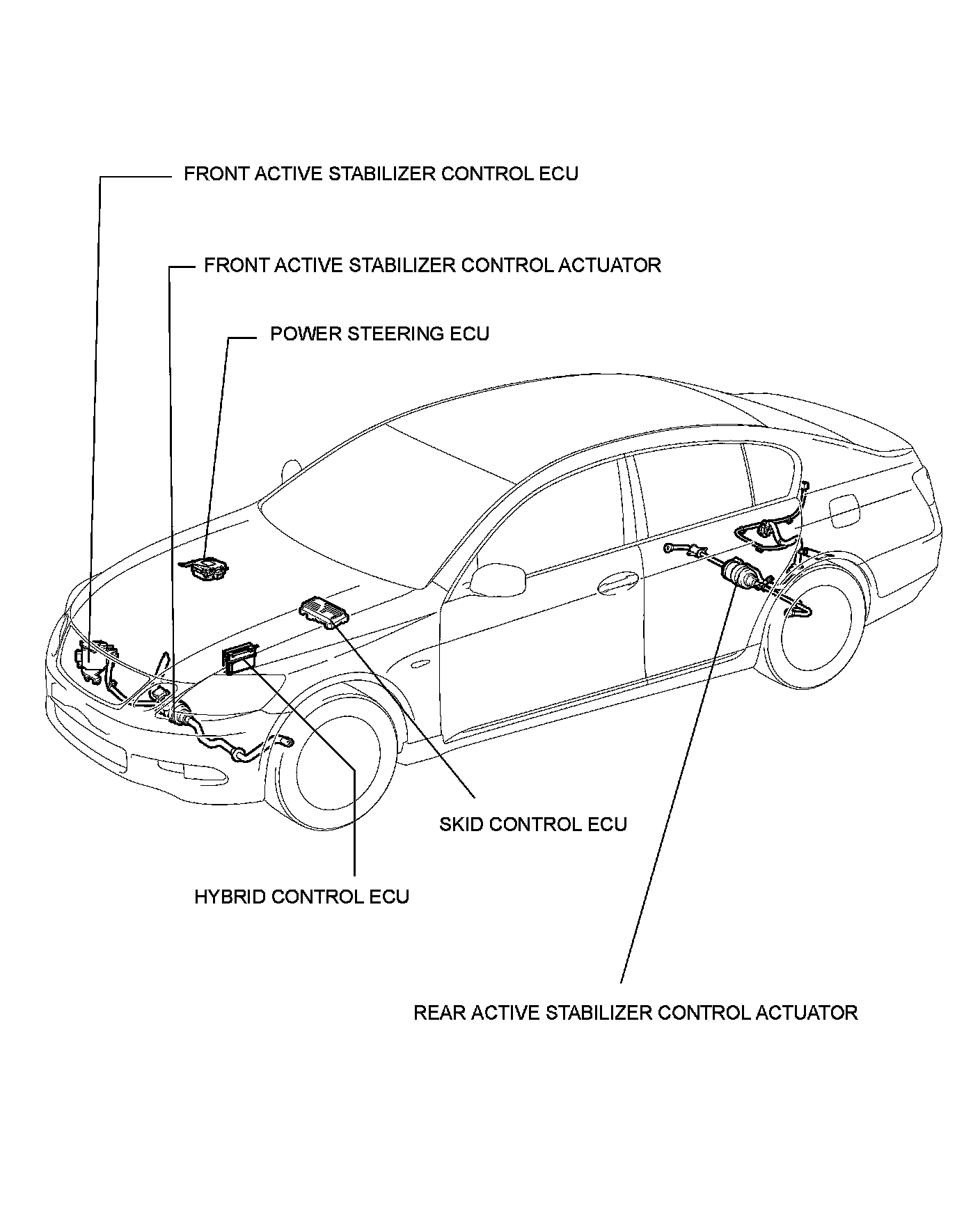 FRONT ACTIVE STABILIZER CONTROL ECU

FRONT ACTIVE STABILIZER CONTROL ACTUATOR

POWER STEERING ECU

SKID CONTROL ECU

HYBRID CONTROL ECU

REAR ACTIVE STABILIZER CONTROL ACTUATOR