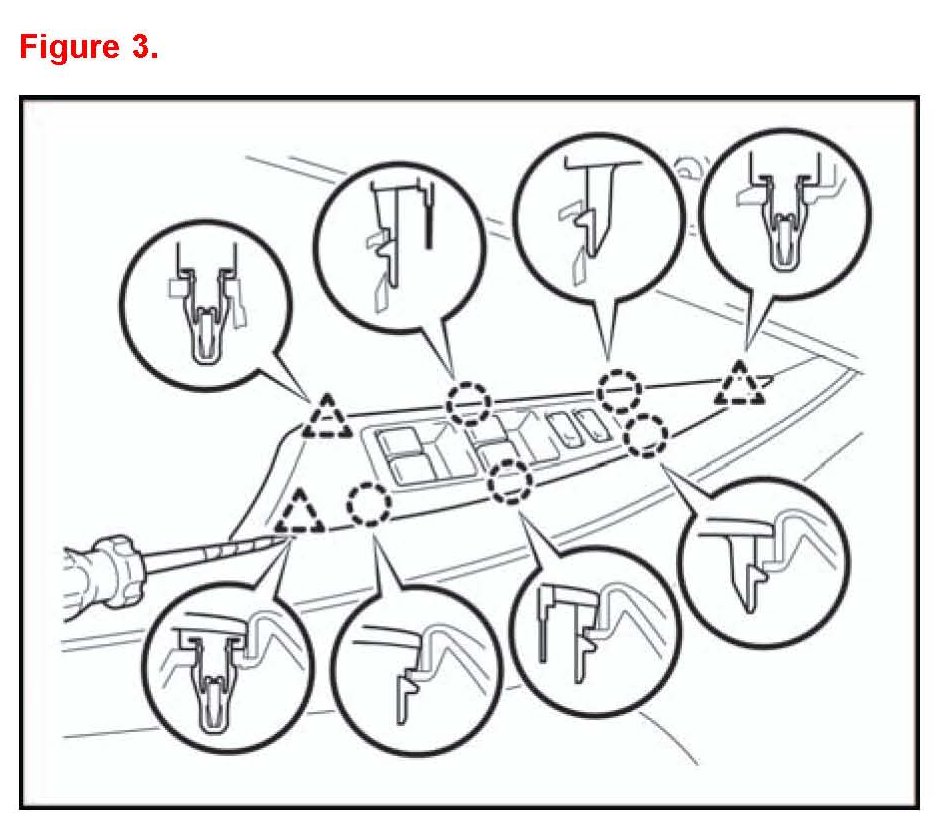 Figure 3.